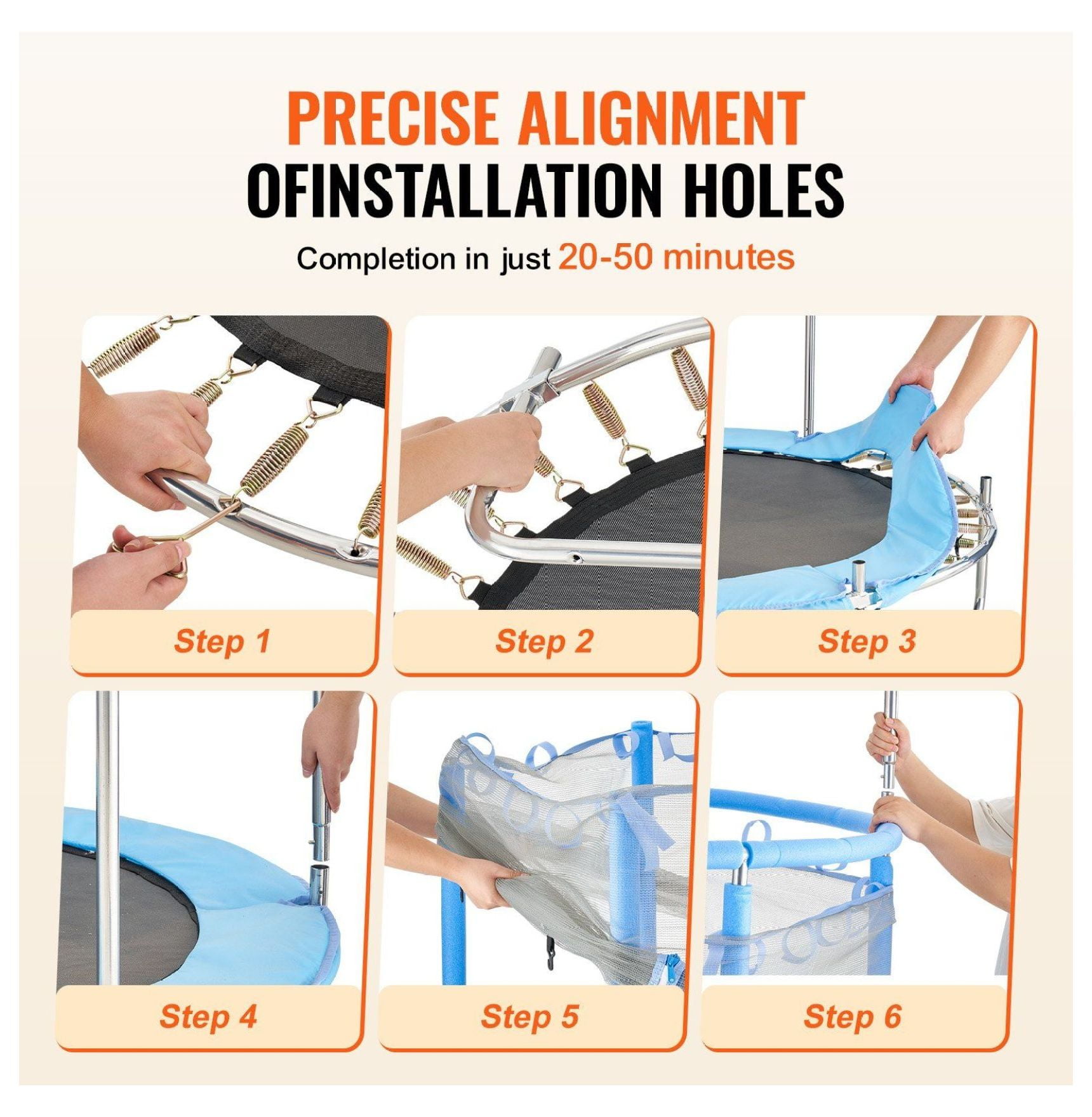 PRECISE ALIGNMENT
OFINSTALLATION HOLES

Completion in just 20-50 minutes

Step 1

Step 2

Step 3

Step 4

Step 5

Step 6