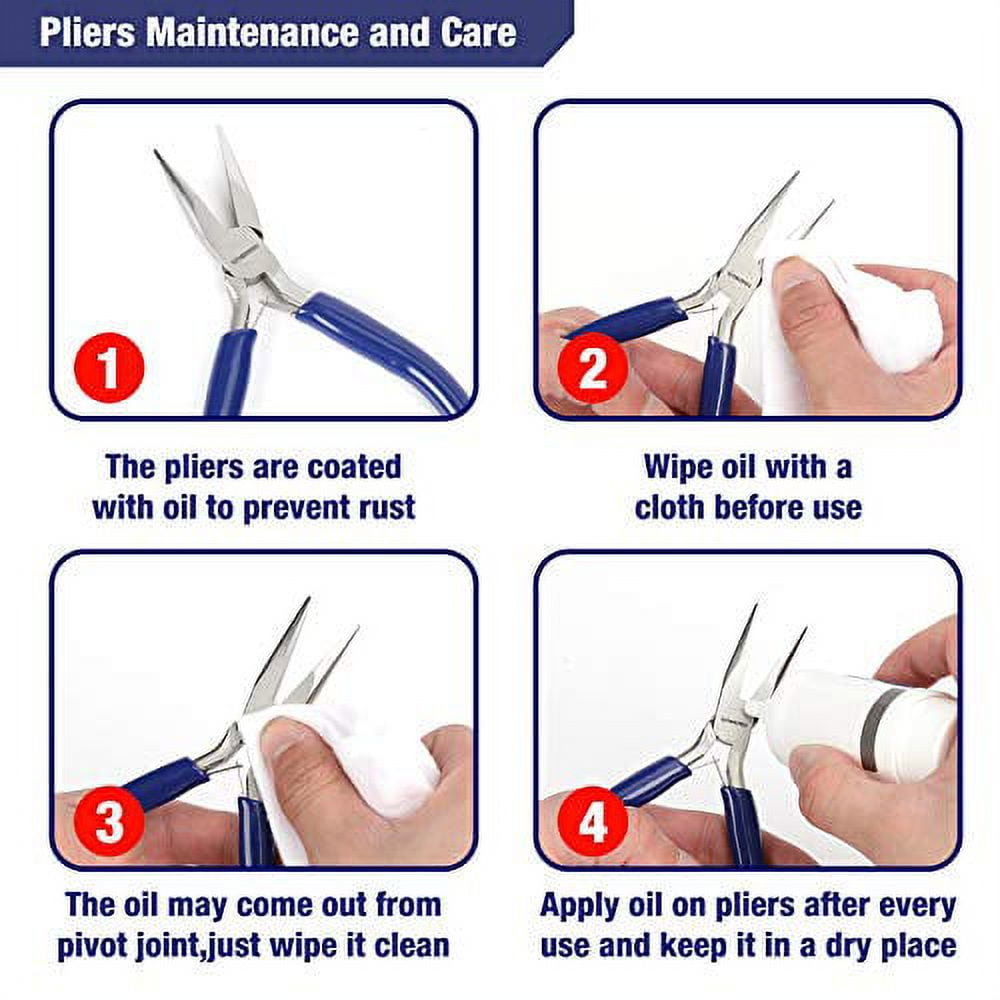 Pliers Maintenance and Care

1

The pliers are coated with oil to prevent rust

2

Wipe oil with a cloth before use

3

The oil may come out from pivot joint,just wipe it clean

4

Apply oil on pliers after every use and keep it in a dry place