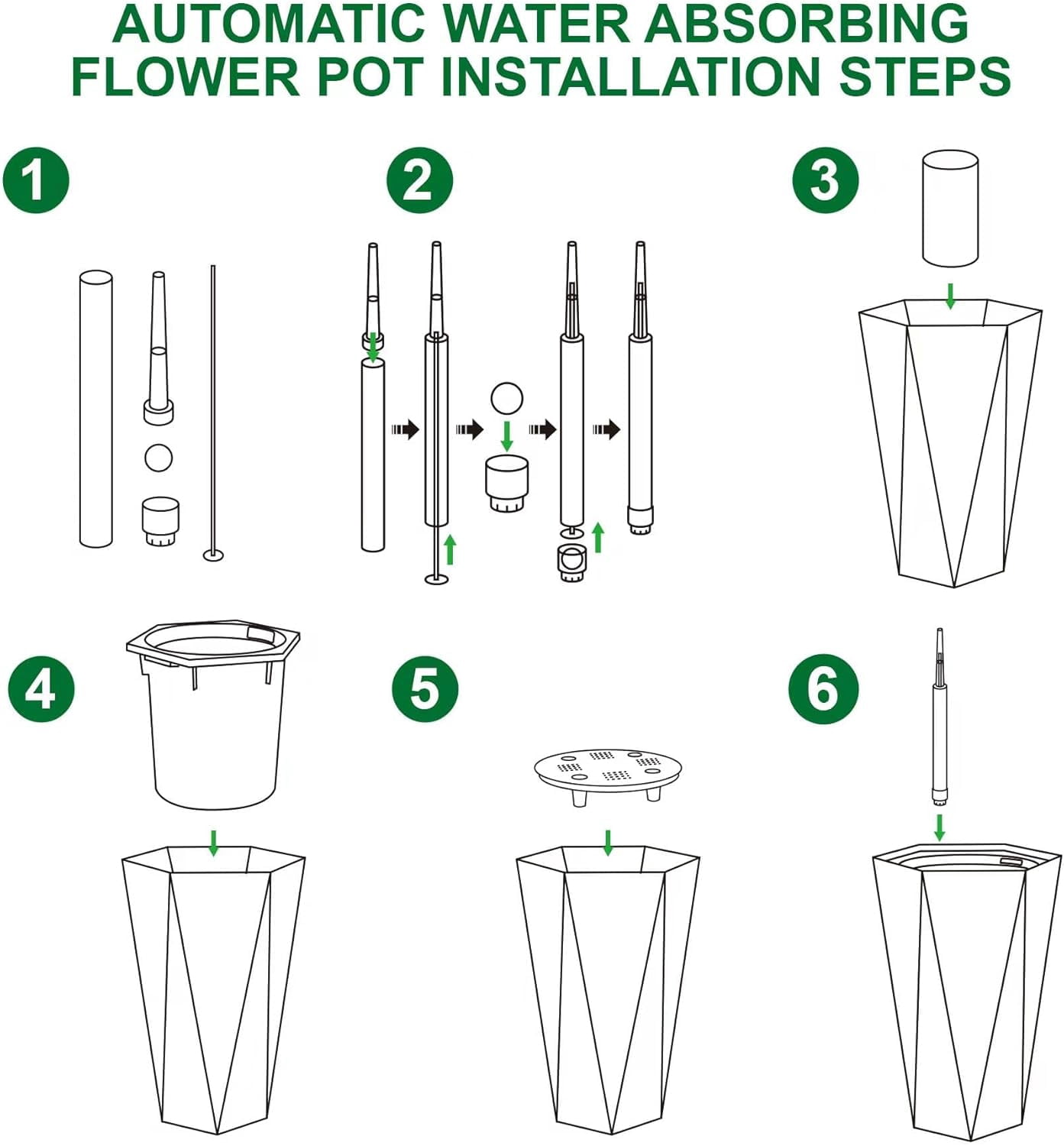 AUTOMATIC WATER ABSORBING FLOWER POT INSTALLATION STEPS

1

2

3

4

5

6