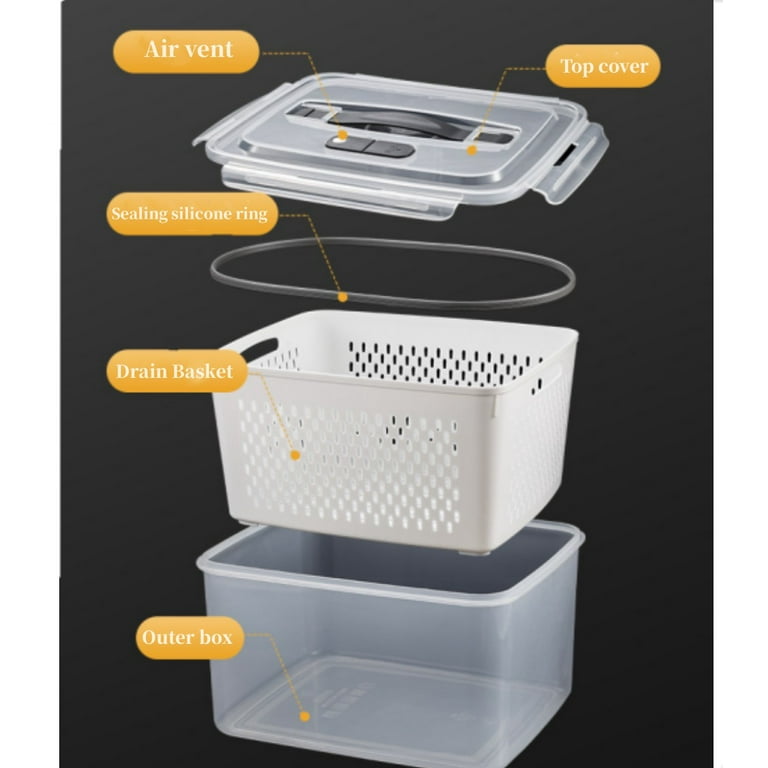 Air vent

Top cover

Sealing silicone ring

Drain Basket

Outer box