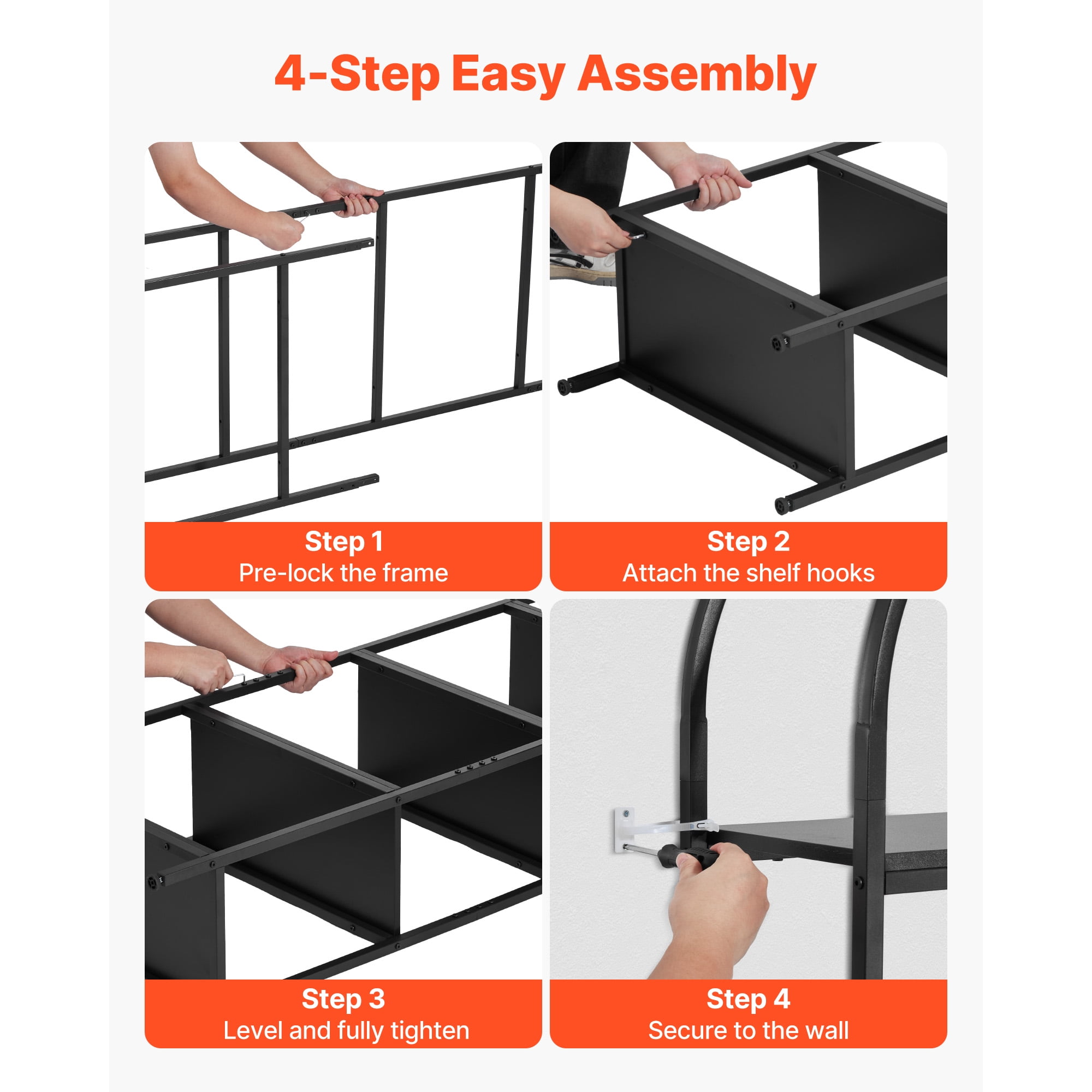 4-Step Easy Assembly

Step 1
Pre-lock the frame

Step 2
Attach the shelf hooks

Step 3
Level and fully tighten

Step 4
Secure to the wall