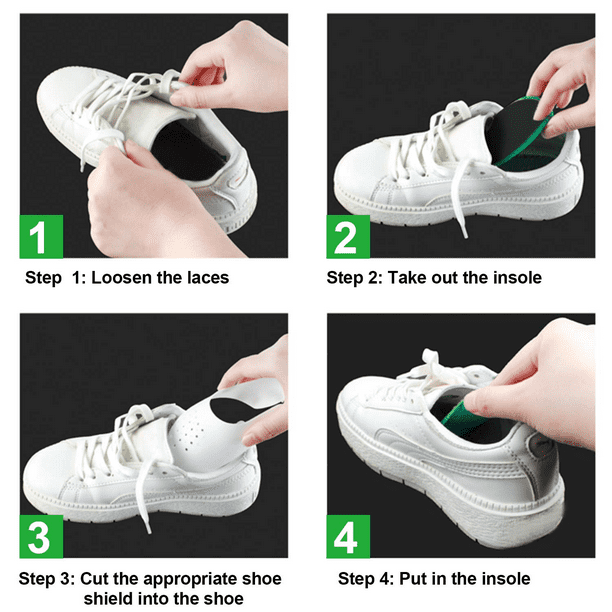 1

Step 1: Loosen the laces

2

Step 2: Take out the insole

3

Step 3: Cut the appropriate shoe shield into the shoe

4

Step 4: Put in the insole