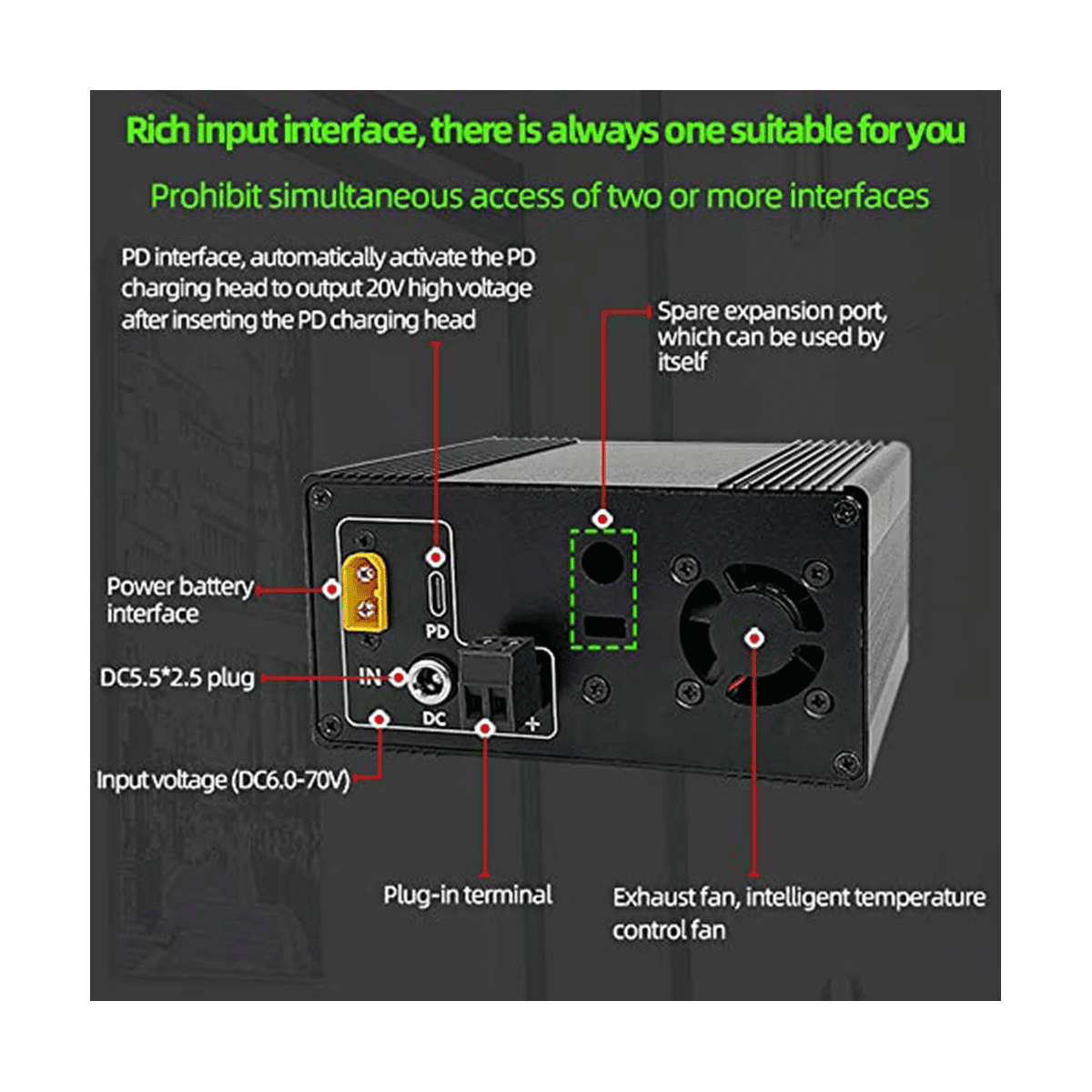 Rich input interface, there is always one suitable for you

Prohibit simultaneous access of two or more interfaces

PD interface, automatically activate the PD charging head to output 20V high voltage after inserting the PD charging head

Spare expansion port, which can be used by itself

Power battery interface

PD

DC5.5*2.5 plug

IN

DC

+

Input voltage (DC6.0-70V)

Plug-in terminal

Exhaust fan, intelligent temperature control fan