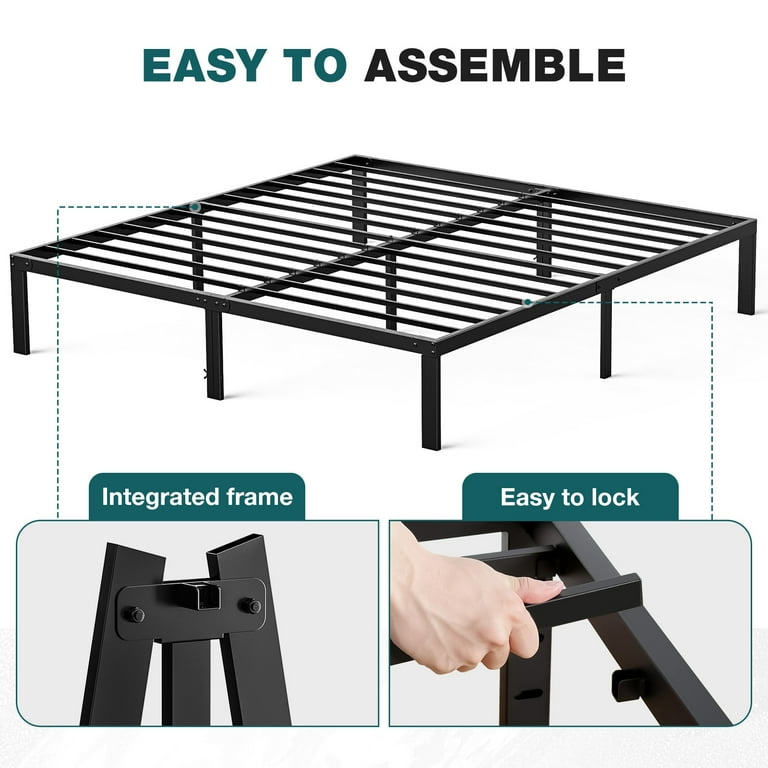 EASY TO ASSEMBLE

Integrated frame

Easy to lock