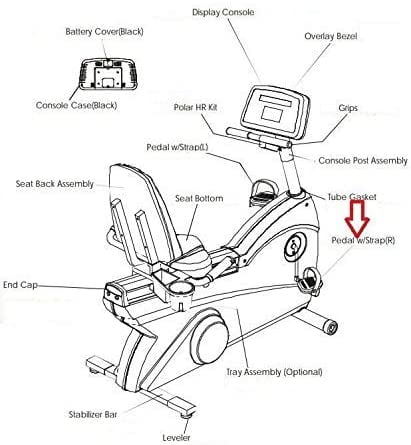 Display Console
Battery Cover(Black)
Overlay Bezel
Console Case(Black)
Polar HR Kit
Grips
Pedal w/Strap(L)
Console Post Assembly
Seat Back Assembly
Seat Bottom
Tube Gasket
Pedal w/Strap(R)
End Cap
Tray Assembly (Optional)
Stabilizer Bar
Leveler