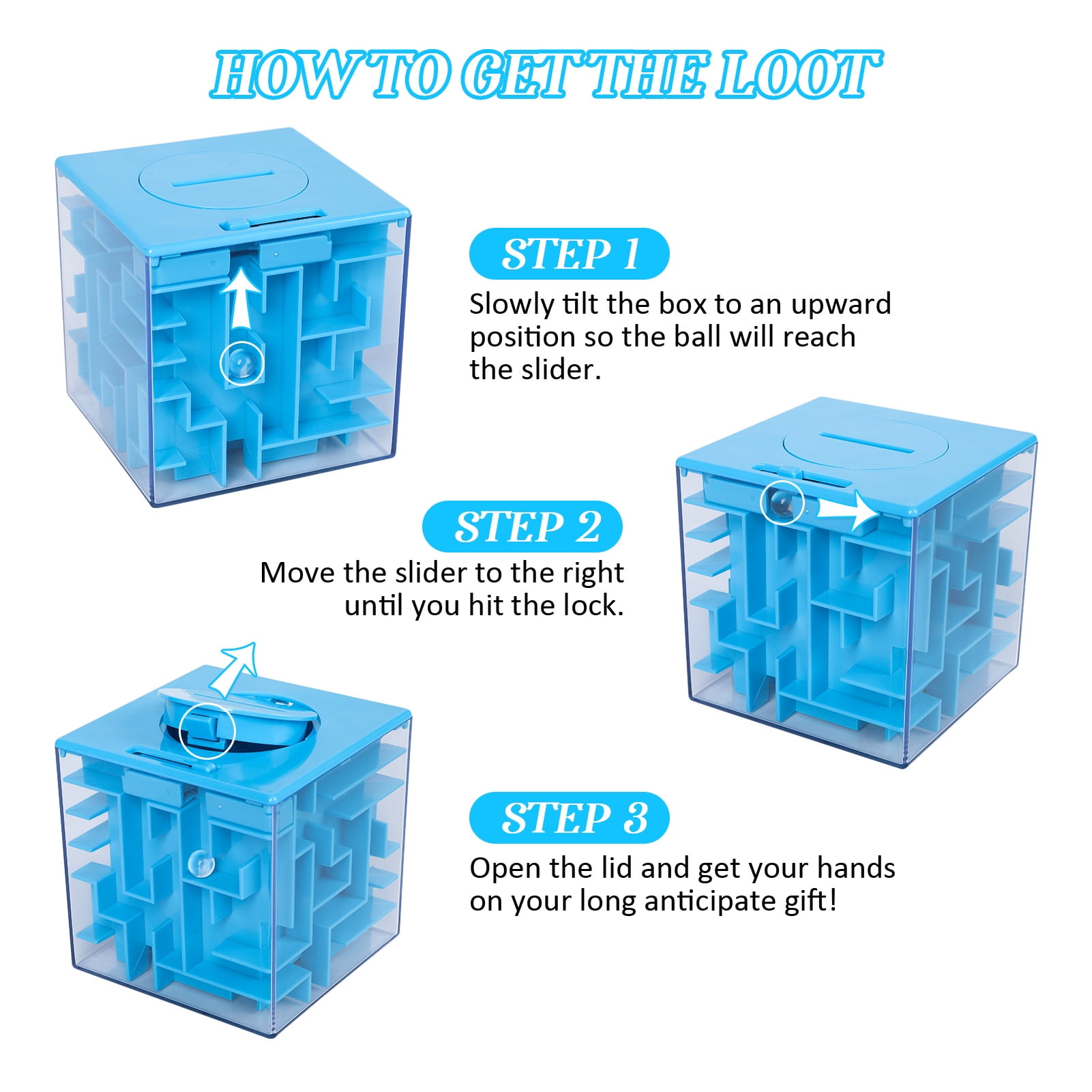 HOW TO GET THE LOOT

STEP 1

Slowly tilt the box to an upward position so the ball will reach the slider.

STEP 2

Move the slider to the right until you hit the lock.

STEP 3

Open the lid and get your hands on your long anticipate gift!