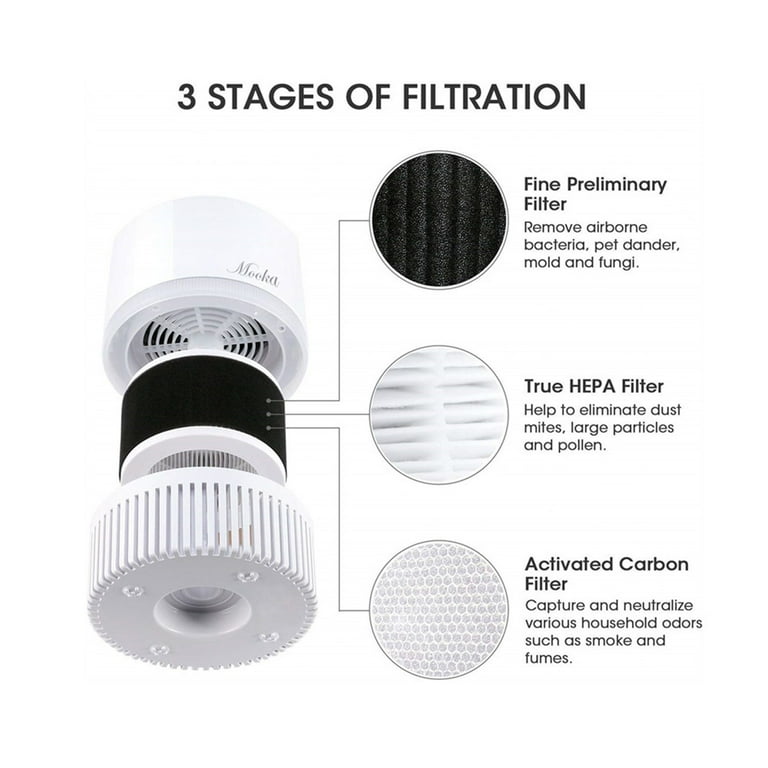 3 STAGES OF FILTRATION

Mooka

Fine Preliminary Filter
Remove airborne bacteria, pet dander, mold and fungi.

True HEPA Filter
Help to eliminate dust mites, large particles and pollen.

Activated Carbon Filter
Capture and neutralize various household odors such as smoke and fumes.