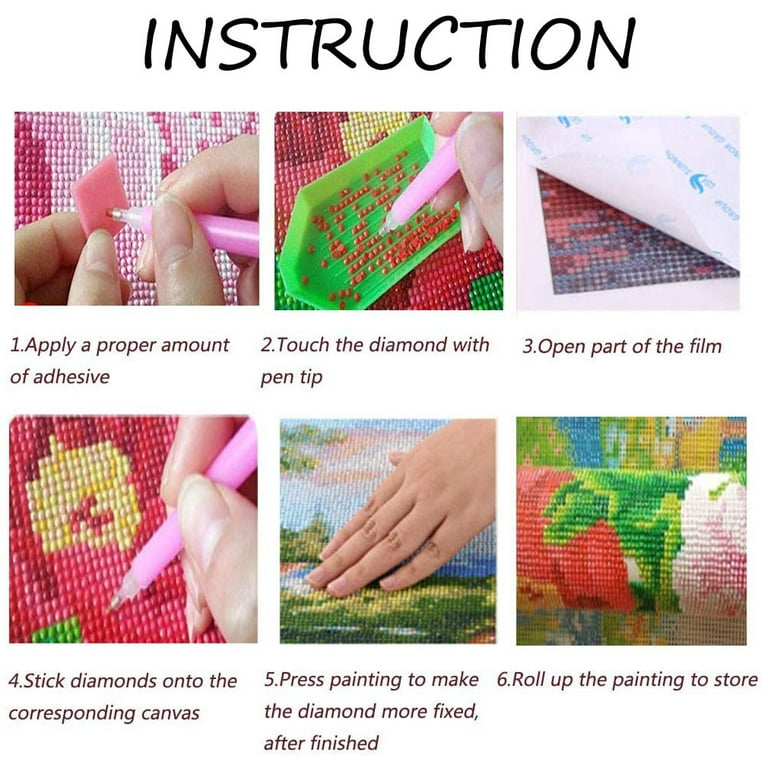 INSTRUCTION

1.Apply a proper amount of adhesive

2.Touch the diamond with pen tip

3.Open part of the film

4.Stick diamonds onto the corresponding canvas

5.Press painting to make the diamond more fixed, after finished

6.Roll up the painting to store