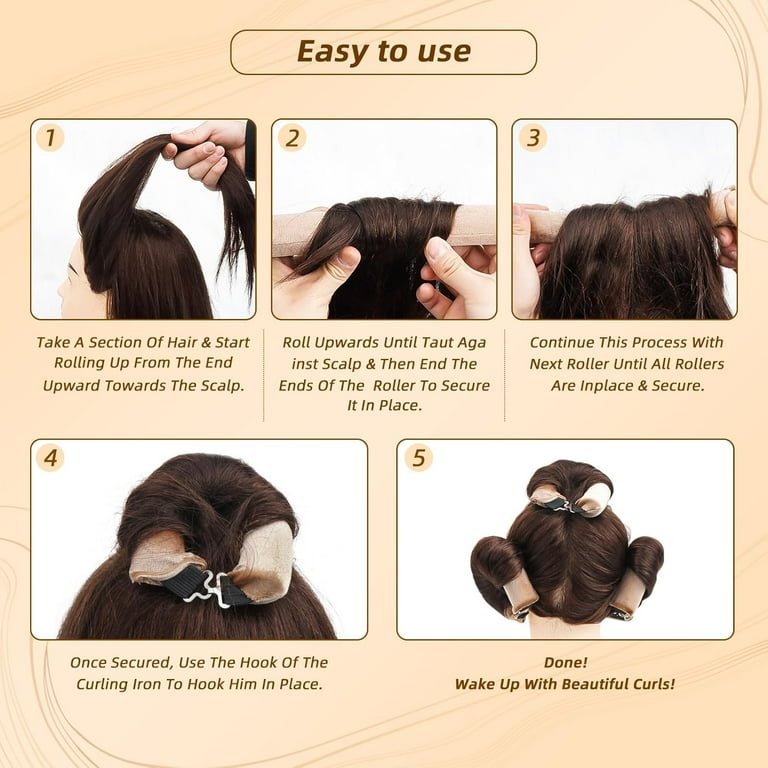 Easy to use

1

Take A Section Of Hair & Start Rolling Up From The End Upward Towards The Scalp.

2

Roll Upwards Until Taut Aga inst Scalp & Then End The Ends Of The Roller To Secure It In Place.

3

Continue This Process With Next Roller Until All Rollers Are Inplace & Secure.

4

Once Secured, Use The Hook Of The Curling Iron To Hook Him In Place.

5

Done!
Wake Up With Beautiful Curls!