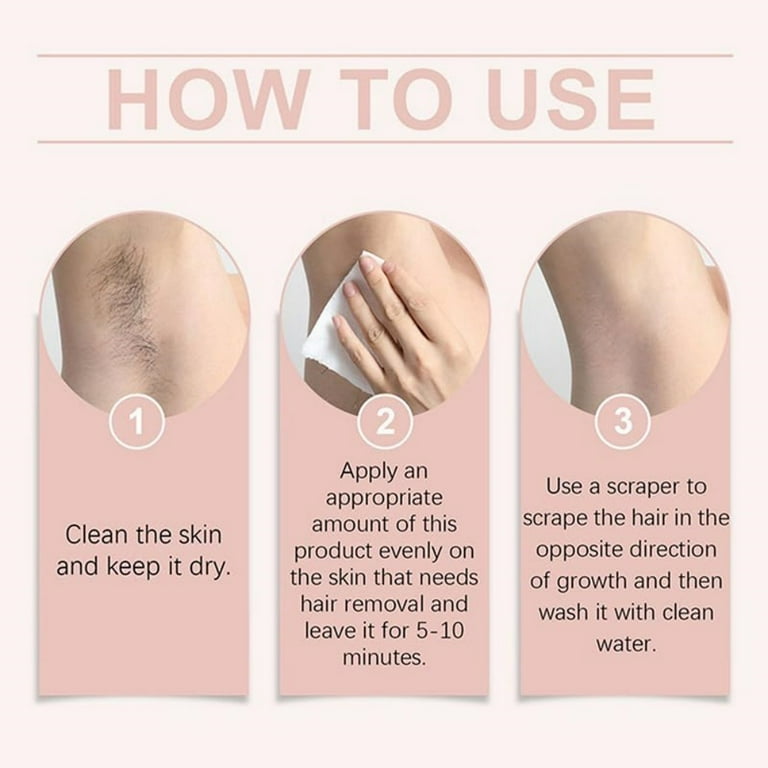 HOW TO USE

1

Clean the skin and keep it dry.

2

Apply an appropriate amount of this product evenly on the skin that needs hair removal and leave it for 5-10 minutes.

3

Use a scraper to scrape the hair in the opposite direction of growth and then wash it with clean water.