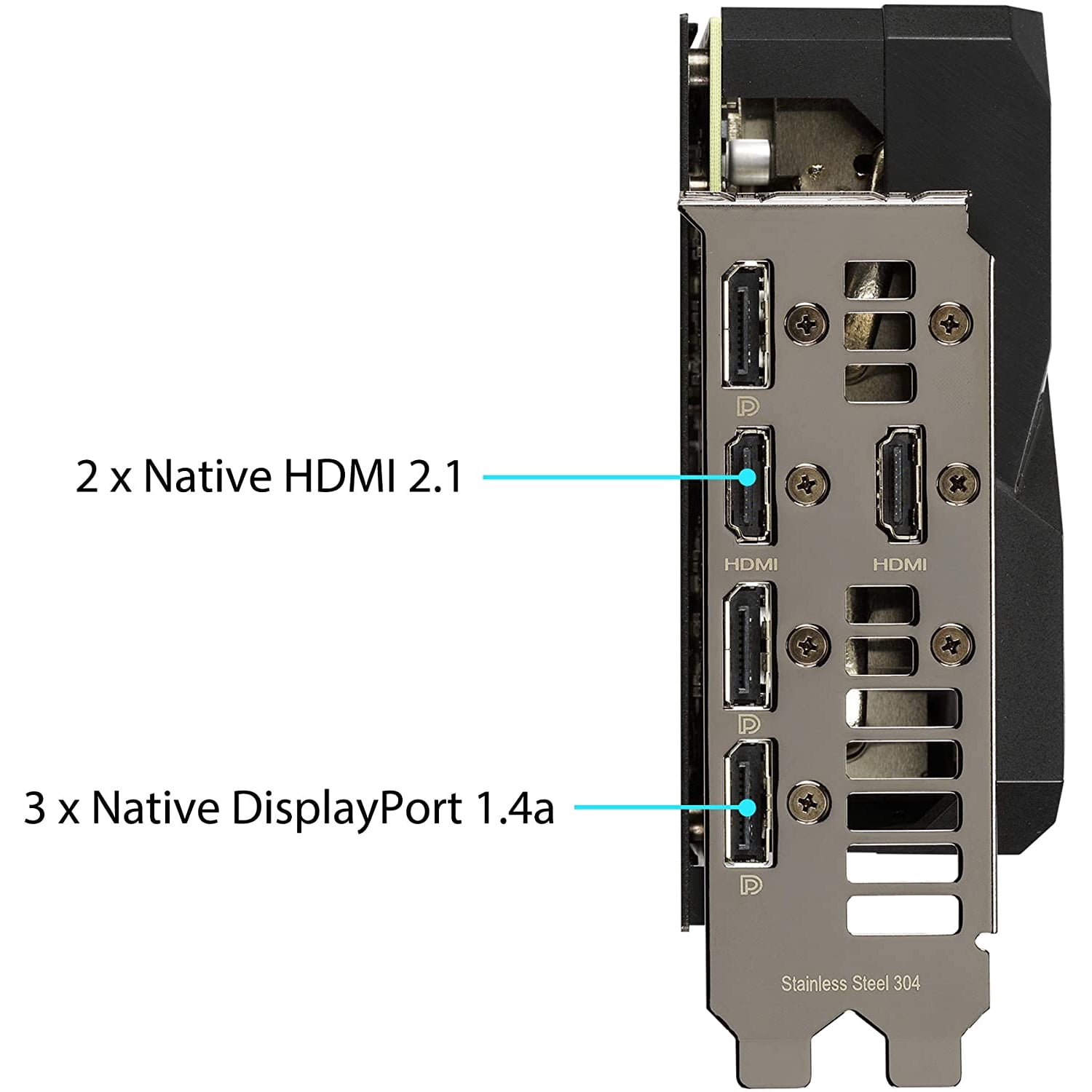 2 x Native HDMI 2.1

HDMI

HDMI

3 x Native DisplayPort 1.4a

Stainless Steel 304