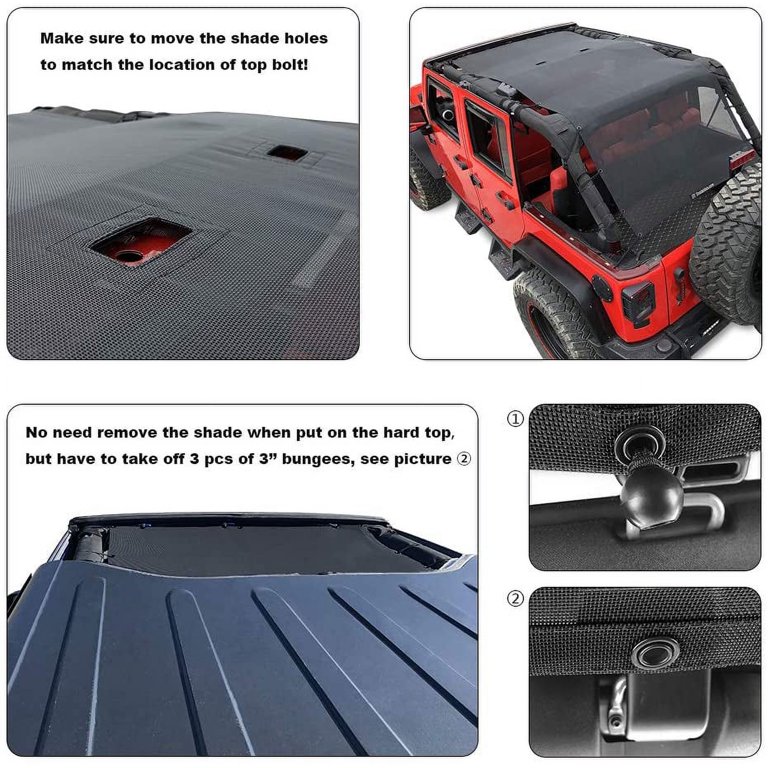 Make sure to move the shade holes to match the location of top bolt!

No need remove the shade when put on the hard top, but have to take off 3 pcs of 3” bungees, see picture ②

①

②