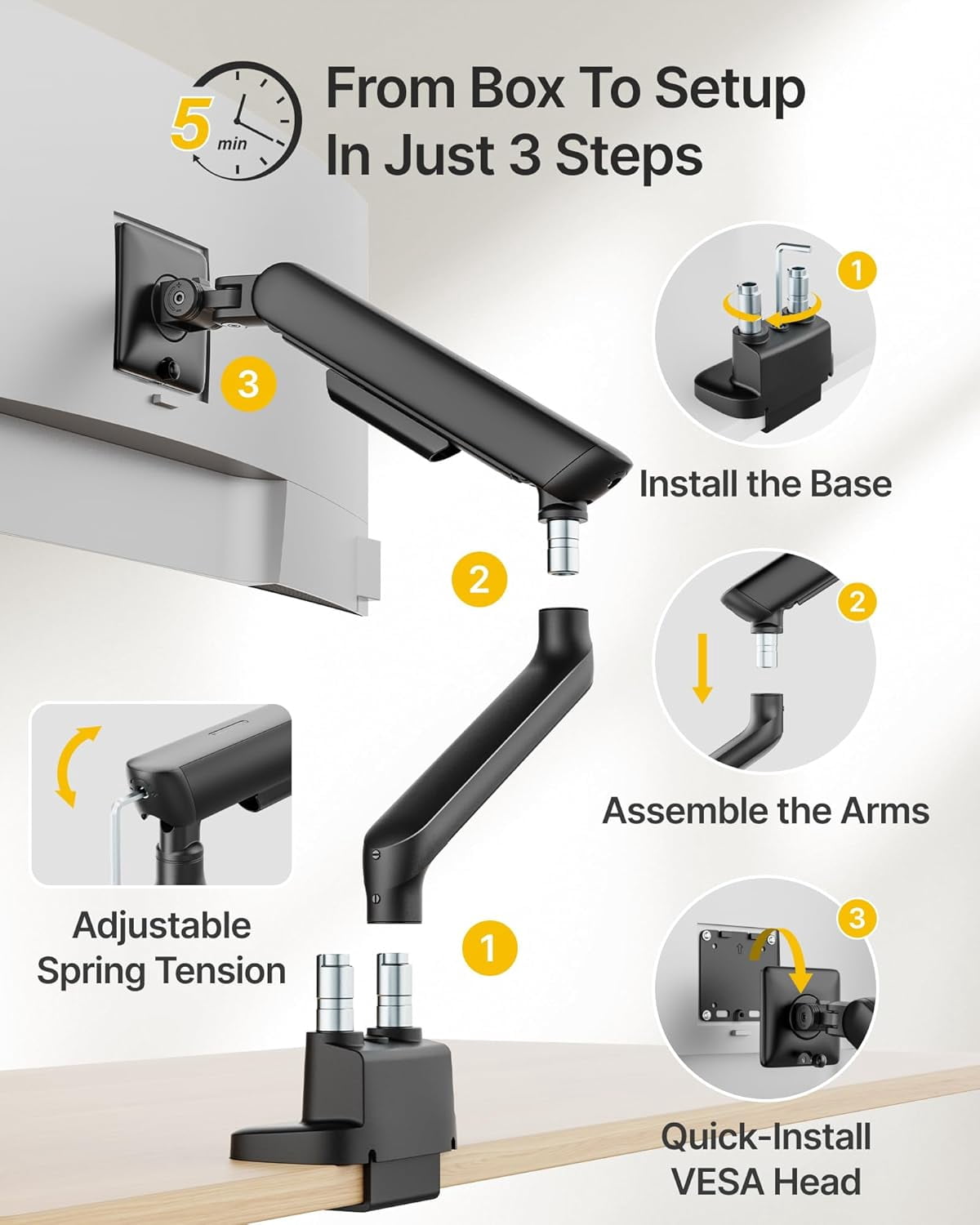 5 min

From Box To Setup In Just 3 Steps

3

1

Install the Base

2

2

Assemble the Arms

Adjustable Spring Tension

1

3

Quick-Install VESA Head