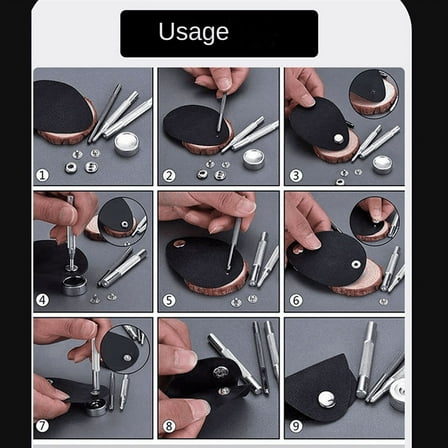 Usage

1

2

3

4

5

6

7

8

9