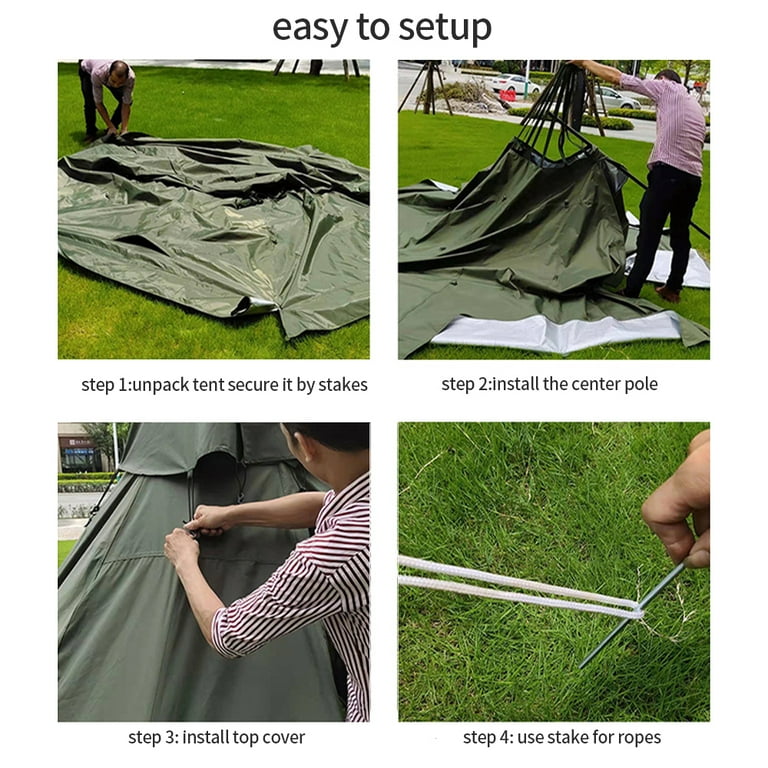 easy to setup

step 1:unpack tent secure it by stakes

step 2:install the center pole

step 3: install top cover

step 4: use stake for ropes