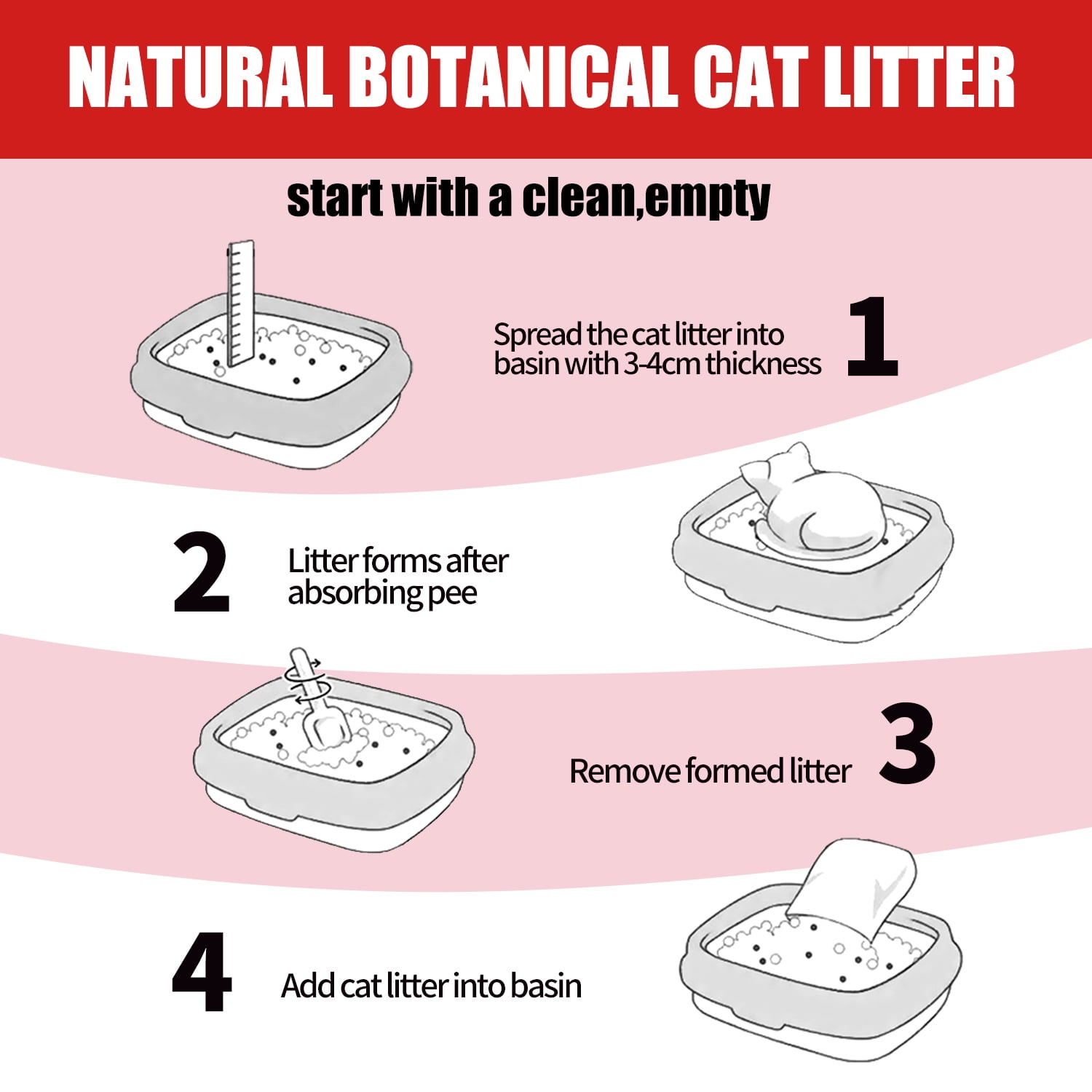 NATURAL BOTANICAL CAT LITTER

start with a clean,empty

Spread the cat litter into basin with 3-4cm thickness 1

2 Litter forms after absorbing pee

Remove formed litter 3

4 Add cat litter into basin