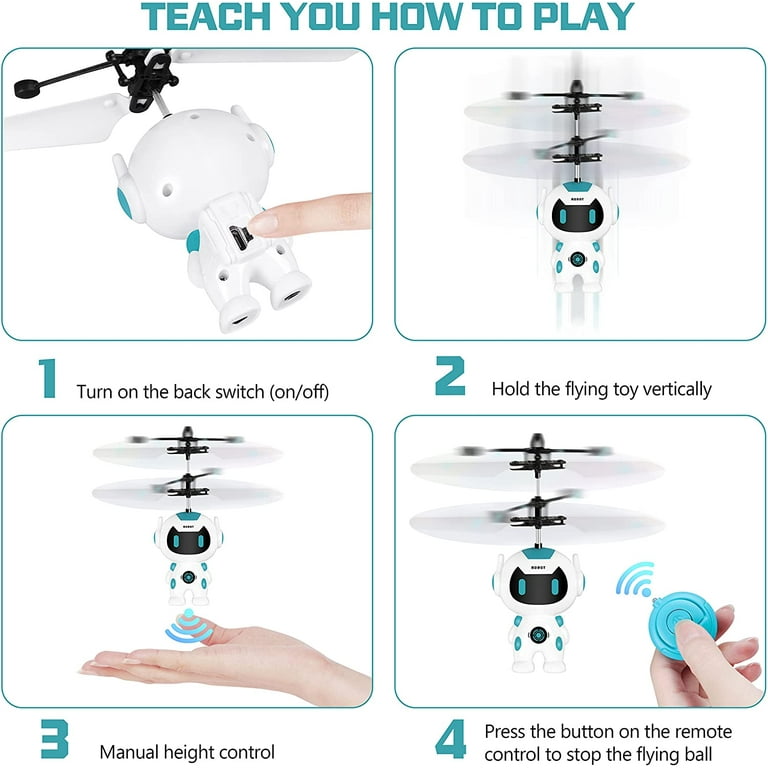 TEACH YOU HOW TO PLAY

ROBOT

1 Turn on the back switch (on/off)

2 Hold the flying toy vertically

ROBOT

ROBOT

3 Manual height control

4 Press the button on the remote control to stop the flying ball