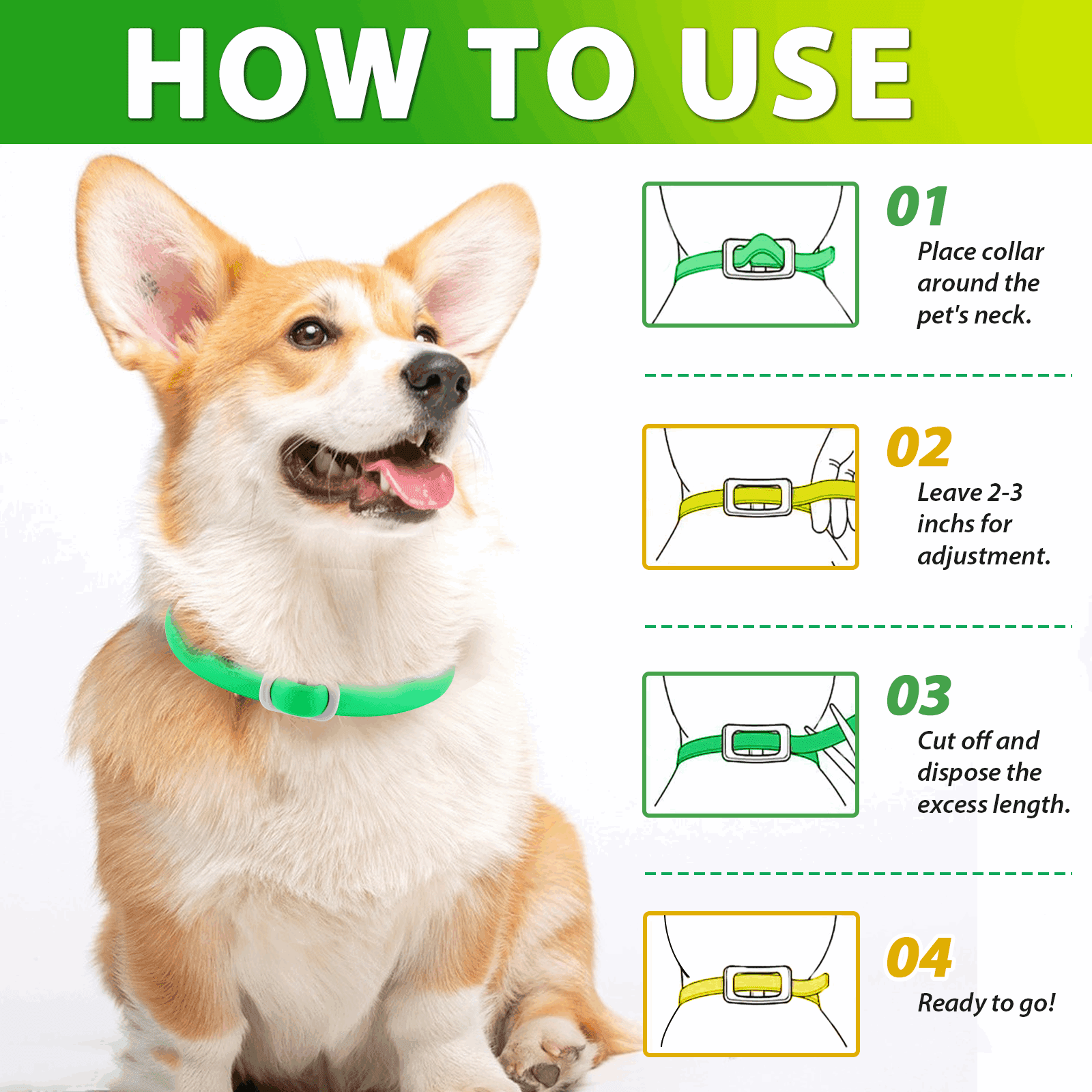 HOW TO USE

01
Place collar around the pet's neck.

02
Leave 2-3 inchs for adjustment.

03
Cut off and dispose the excess length.

04
Ready to go!