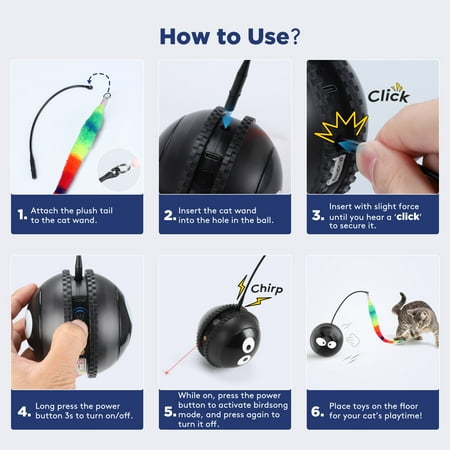 How to Use?

Click

1. Attach the plush tail to the cat wand.

2. Insert the cat wand into the hole in the ball.

3. Insert with slight force until you hear a 'click' to secure it.

Chirp

4. Long press the power button 3s to turn on/off.

5. While on, press the power button to activate birdsong mode, and press again to turn it off.

6. Place toys on the floor for your cat's playtime!