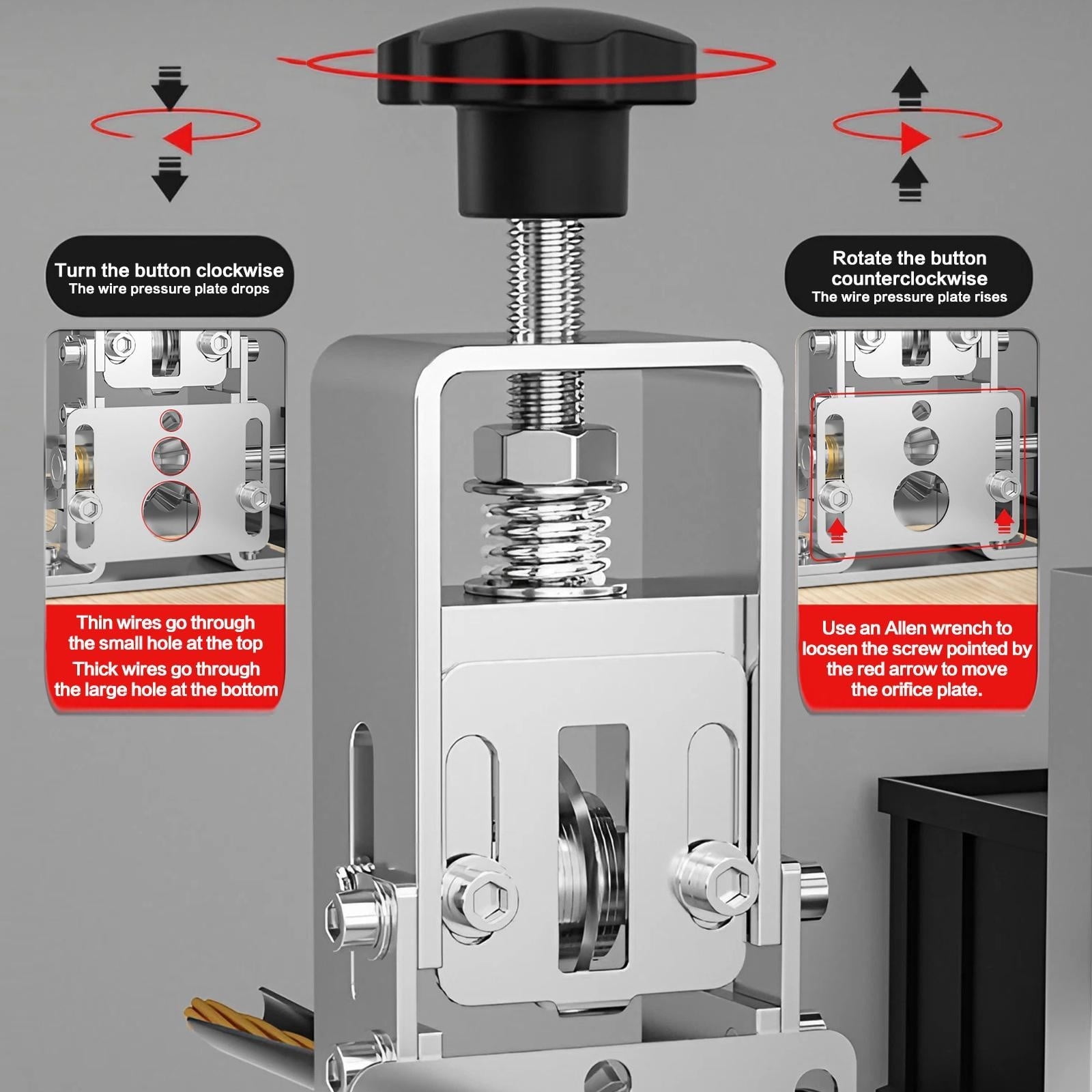 Turn the button clockwise
The wire pressure plate drops

Thin wires go through the small hole at the top
Thick wires go through the large hole at the bottom

Rotate the button counterclockwise
The wire pressure plate rises

Use an Allen wrench to loosen the screw pointed by the red arrow to move the orifice plate.