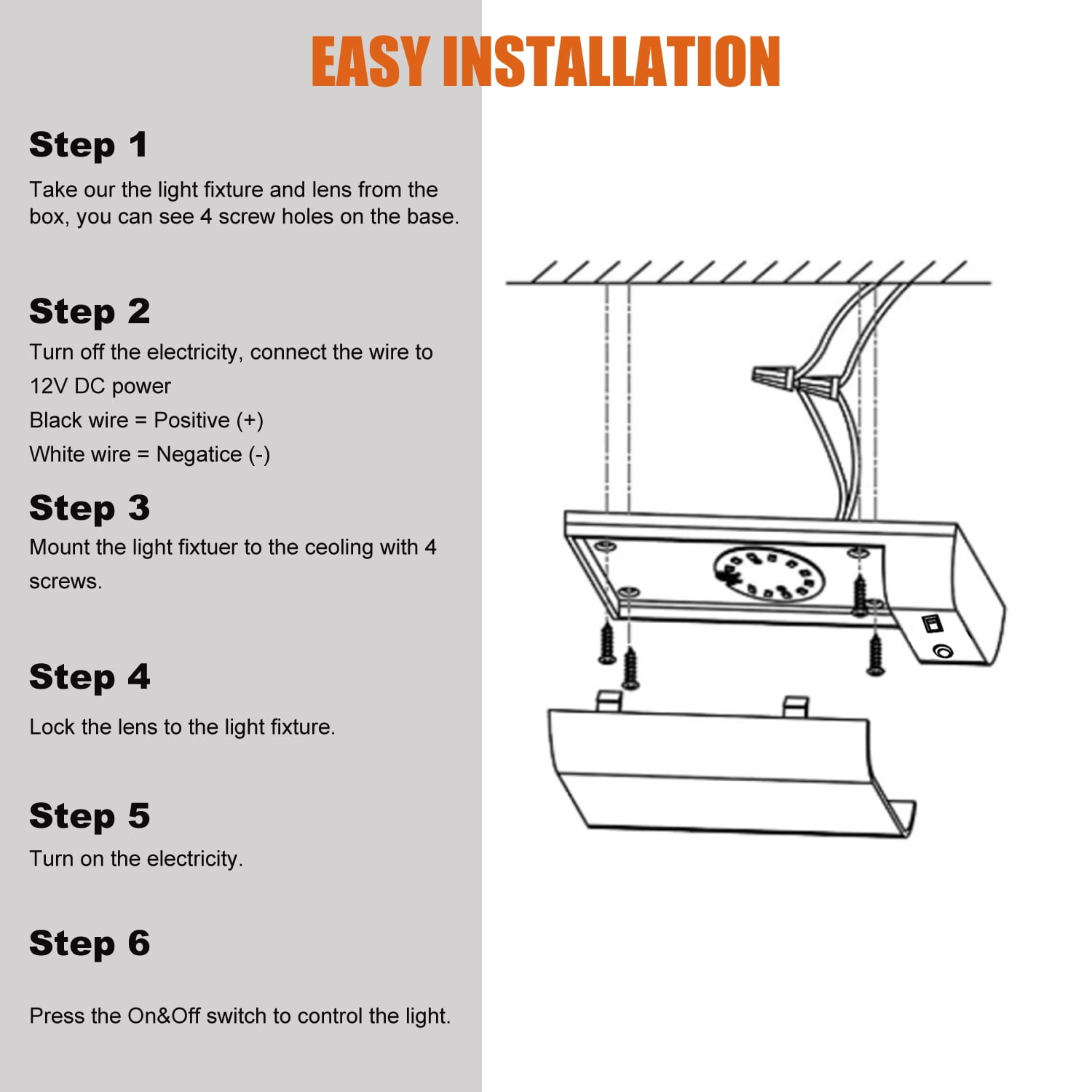 EASY INSTALLATION

Step 1

Take our the light fixture and lens from the box, you can see 4 screw holes on the base.

Step 2

Turn off the electricity, connect the wire to 12V DC power

Black wire = Positive (+)

White wire = Negatice (-)

Step 3

Mount the light fixtuer to the ceoling with 4 screws.

Step 4

Lock the lens to the light fixture.

Step 5

Turn on the electricity.

Step 6

Press the On&Off switch to control the light.