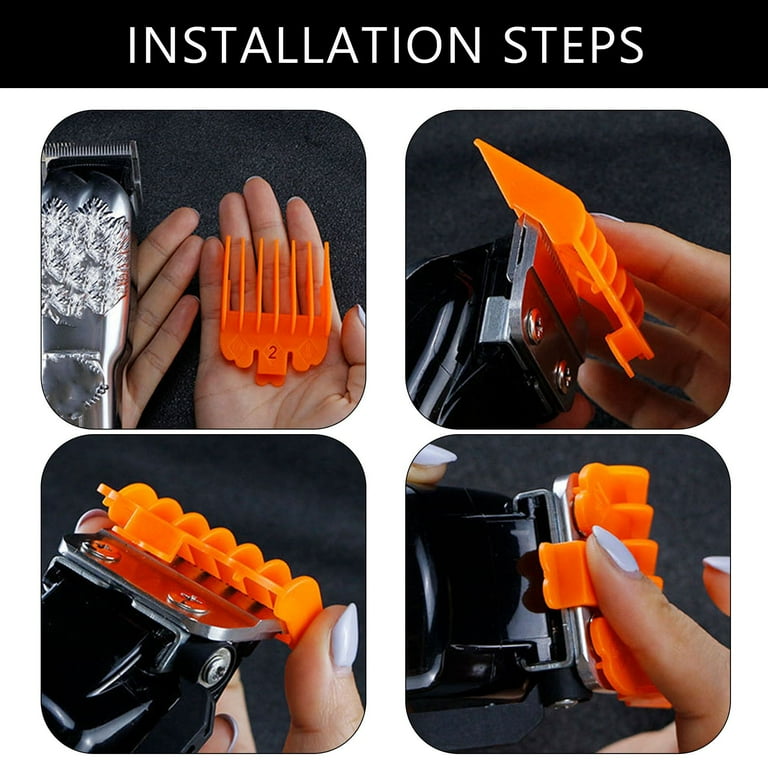 INSTALLATION STEPS

2