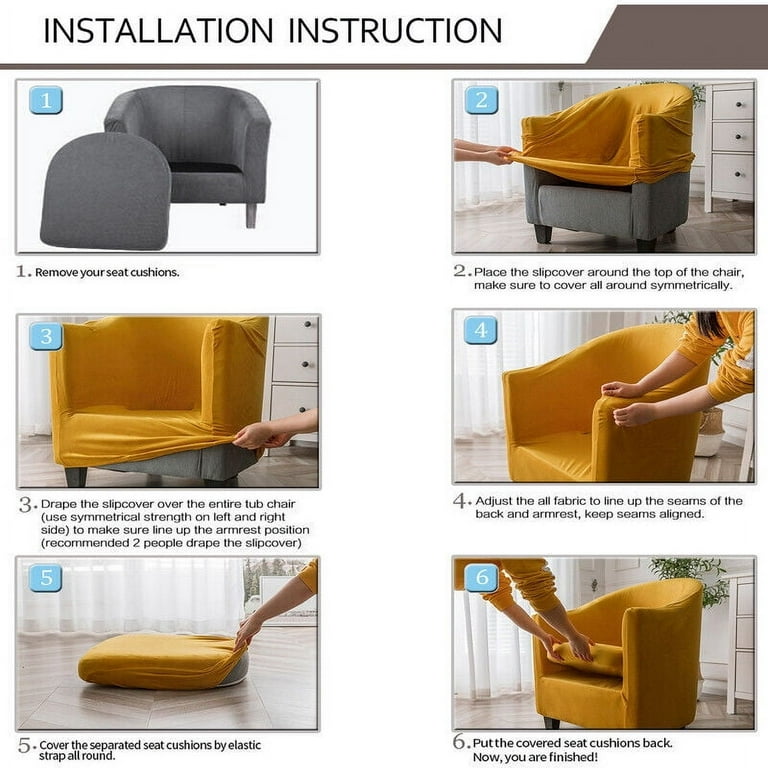 INSTALLATION INSTRUCTION

1

1. Remove your seat cushions.

2

2. Place the slipcover around the top of the chair, make sure to cover all around symmetrically.

3

3. Drape the slipcover over the entire tub chair (use symmetrical strength on left and right side) to make sure line up the armrest position (recommended 2 people drape the slipcover)

4

4. Adjust the all fabric to line up the seams of the back and armrest, keep seams aligned.

5

5. Cover the separated seat cushions by elastic strap all round.

6

6. Put the covered seat cushions back. Now, you are finished!