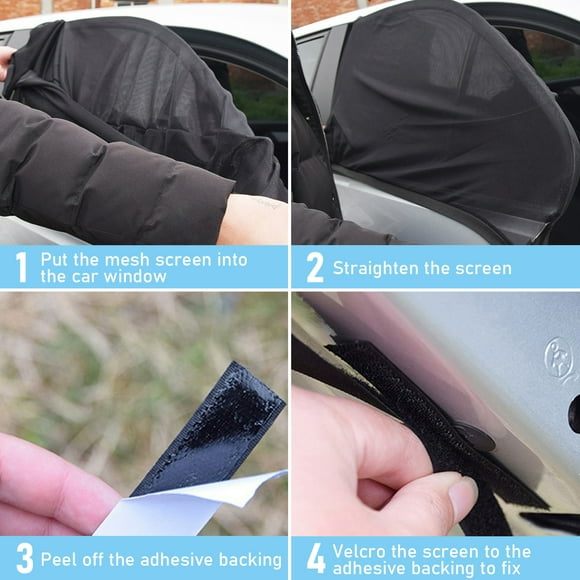 1 Put the mesh screen into the car window

2 Straighten the screen

3 Peel off the adhesive backing

4 Velcro the screen to the adhesive backing to fix