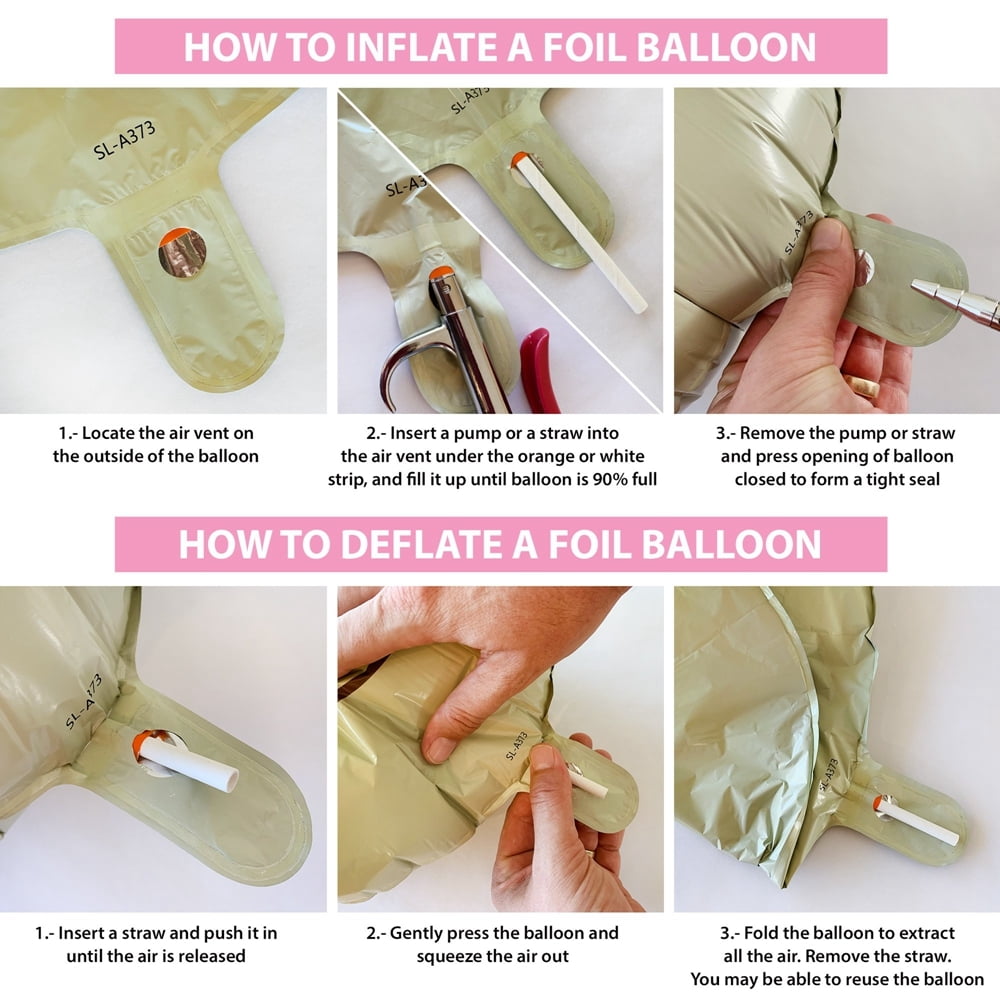 HOW TO INFLATE A FOIL BALLOON

SL-A373

SL-A373

SL-A3

SL-A373

1.- Locate the air vent on the outside of the balloon

2.- Insert a pump or a straw into the air vent under the orange or white strip, and fill it up until balloon is 90% full

3.- Remove the pump or straw and press opening of balloon closed to form a tight seal

HOW TO DEFLATE A FOIL BALLOON

SL-A373

SL-A373

SL-A373

1.- Insert a straw and push it in until the air is released

2.- Gently press the balloon and squeeze the air out

3.- Fold the balloon to extract all the air. Remove the straw. You may be able to reuse the balloon