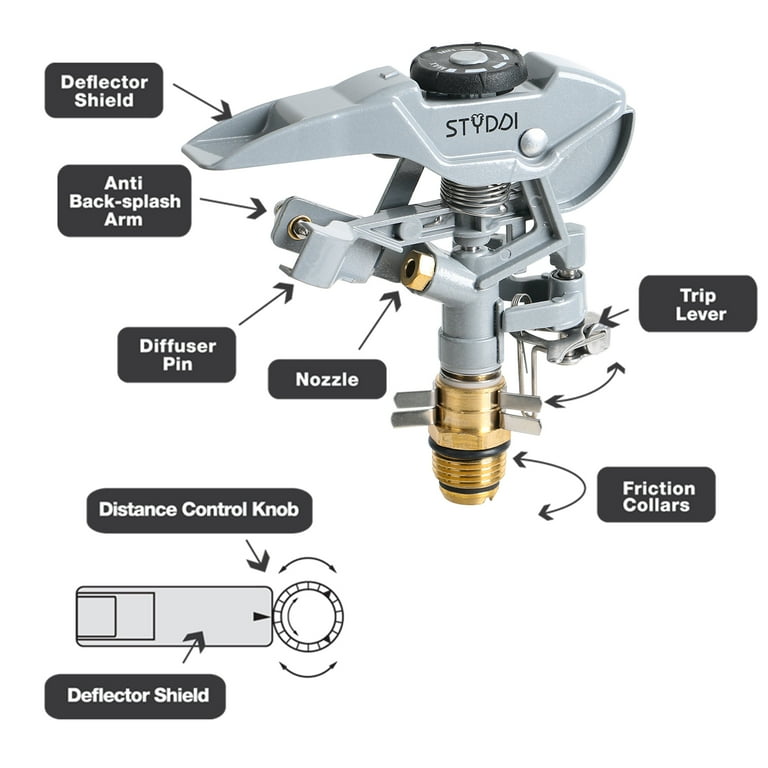 Deflector Shield

STYDDI

Anti Back-splash Arm

Trip Lever

Diffuser Pin

Nozzle

Friction Collars

Distance Control Knob

Deflector Shield