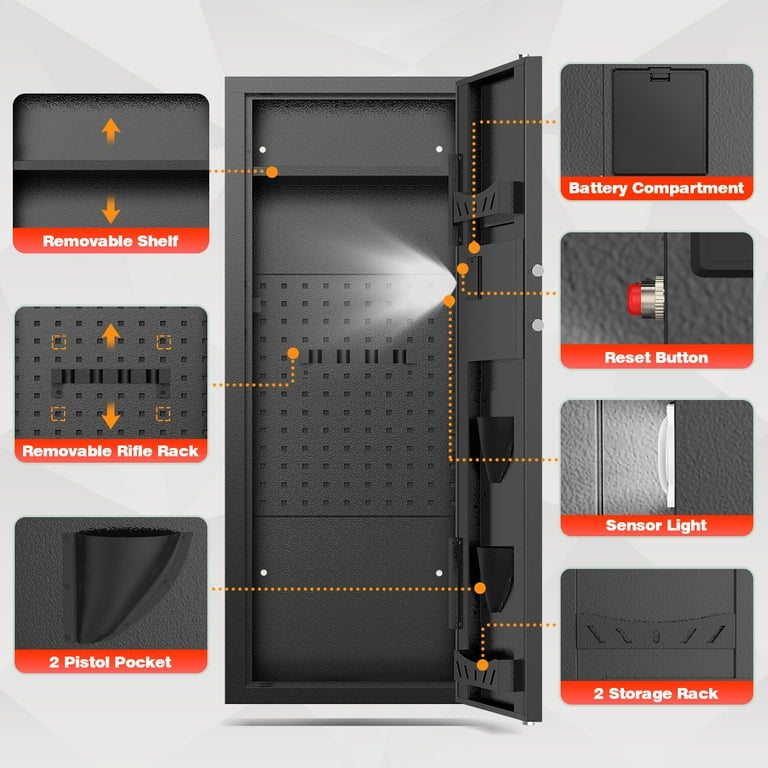 Removable Shelf

Removable Rifle Rack

2 Pistol Pocket

Battery Compartment

Reset Button

Sensor Light

2 Storage Rack