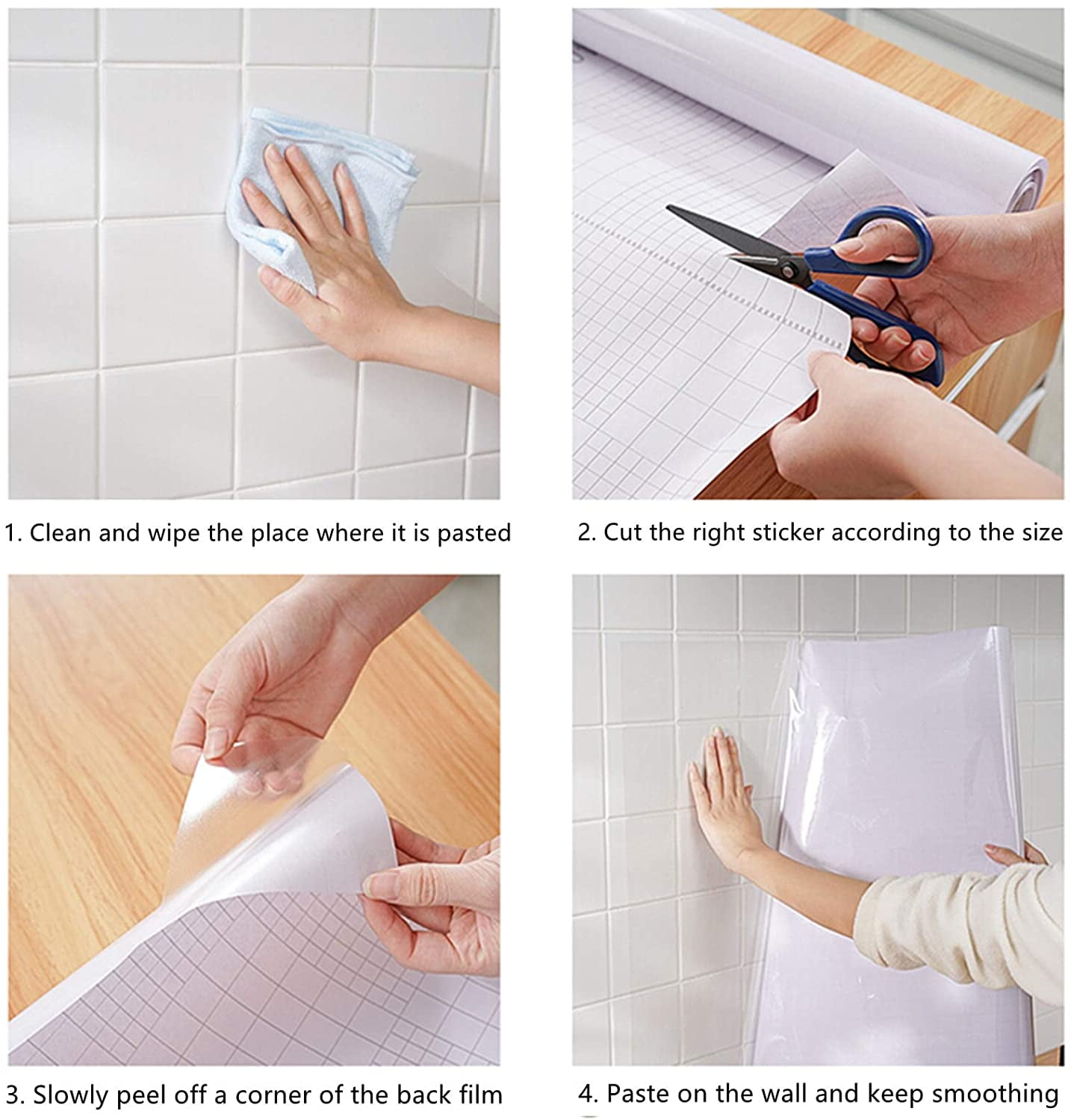 1. Clean and wipe the place where it is pasted

2. Cut the right sticker according to the size

3. Slowly peel off a corner of the back film

4. Paste on the wall and keep smoothing