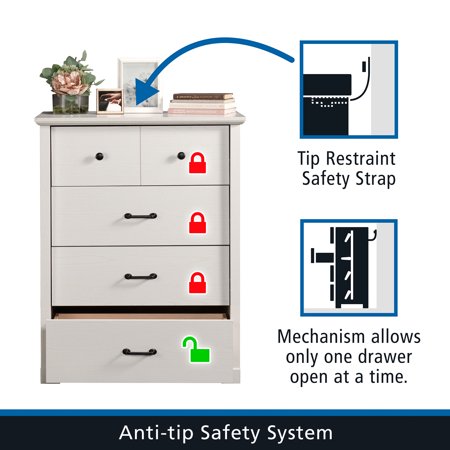 Tip Restraint Safety Strap

Mechanism allows only one drawer open at a time.

Anti-tip Safety System