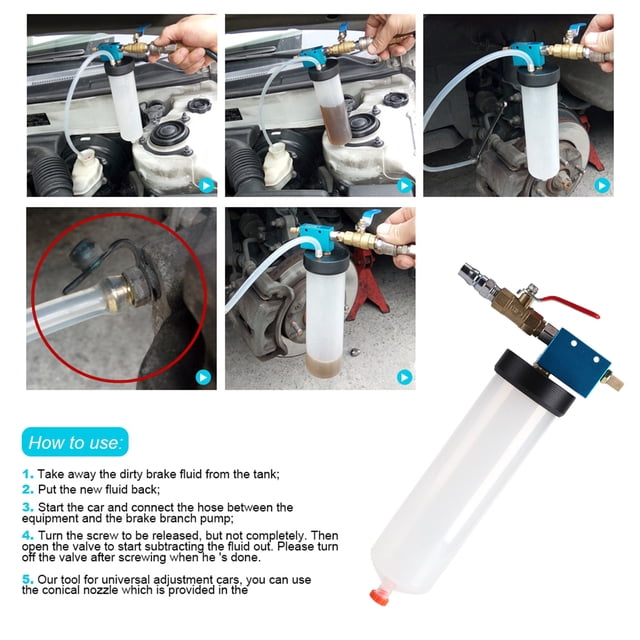 How to use:

1. Take away the dirty brake fluid from the tank;

2. Put the new fluid back;

3. Start the car and connect the hose between the equipment and the brake branch pump;

4. Turn the screw to be released, but not completely. Then open the valve to start subtracting the fluid out. Please turn off the valve after screwing when he 's done.

5. Our tool for universal adjustment cars, you can use the conical nozzle which is provided in the