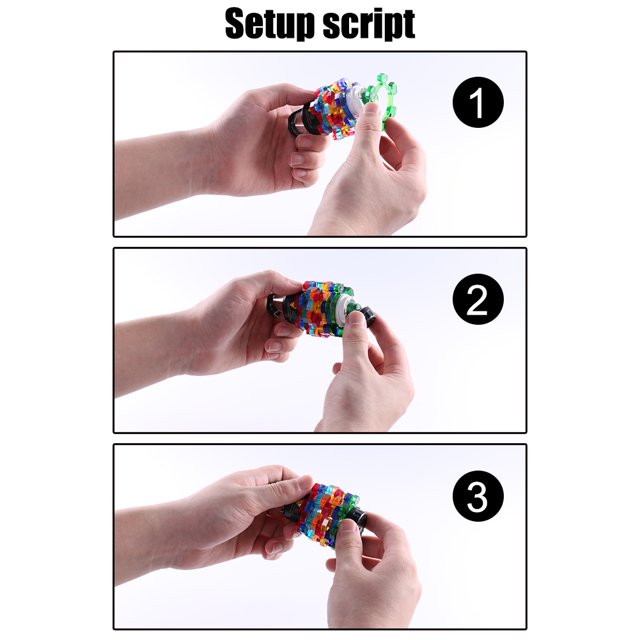 Setup script

1

2

3