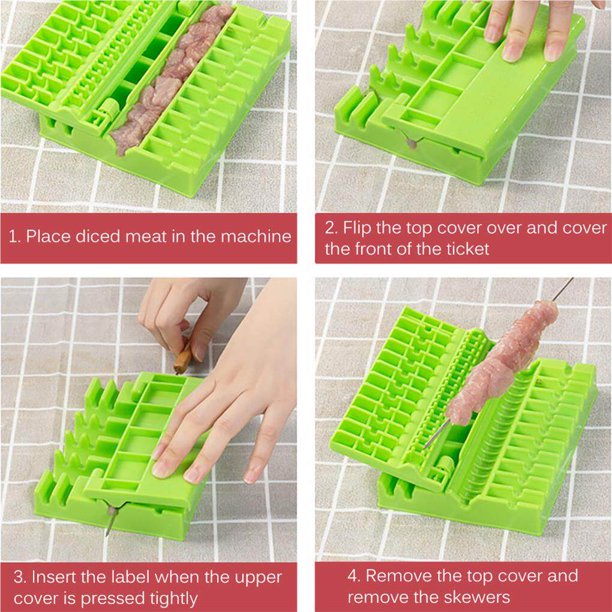 1. Place diced meat in the machine

2. Flip the top cover over and cover the front of the ticket

3. Insert the label when the upper cover is pressed tightly

4. Remove the top cover and remove the skewers