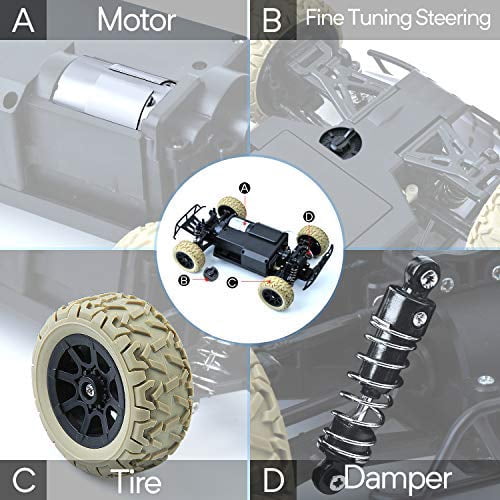 A Motor

B Fine Tuning Steering

A

D

B

C

C Tire

D Damper