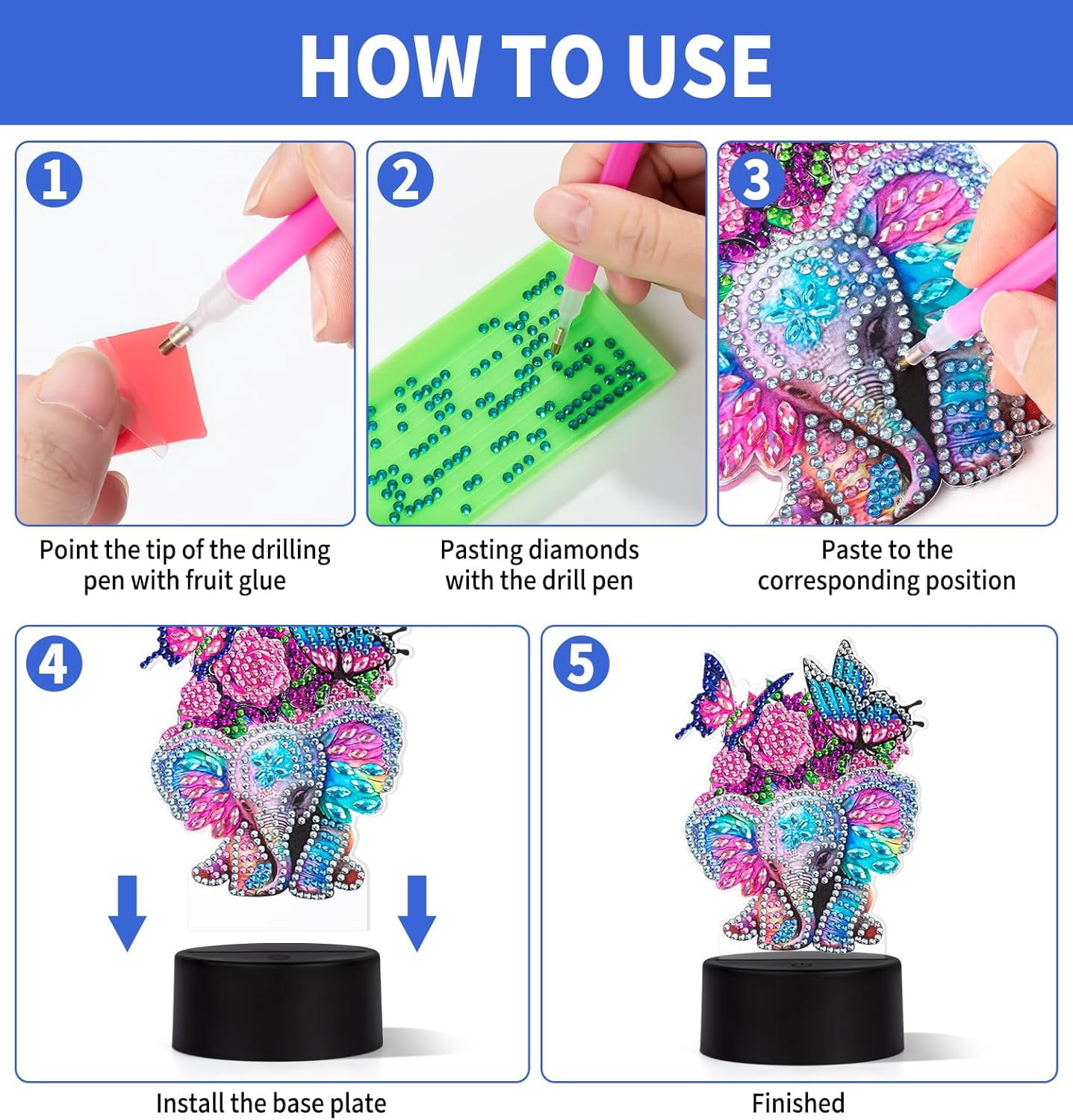 HOW TO USE

1
Point the tip of the drilling pen with fruit glue

2
Pasting diamonds with the drill pen

3
Paste to the corresponding position

4
Install the base plate

5
Finished