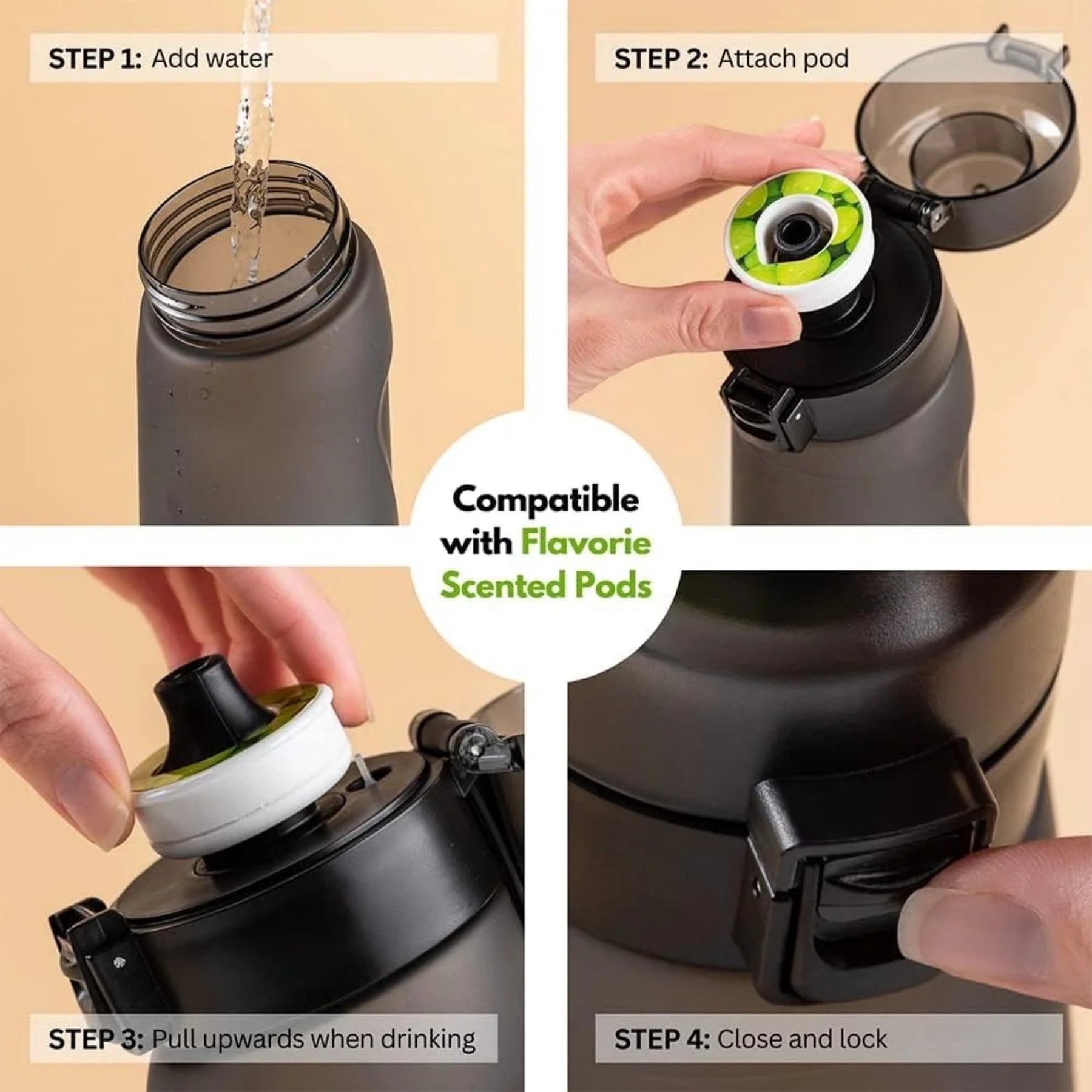 STEP 1: Add water

STEP 2: Attach pod

Compatible with Flavorie Scented Pods

STEP 3: Pull upwards when drinking

STEP 4: Close and lock