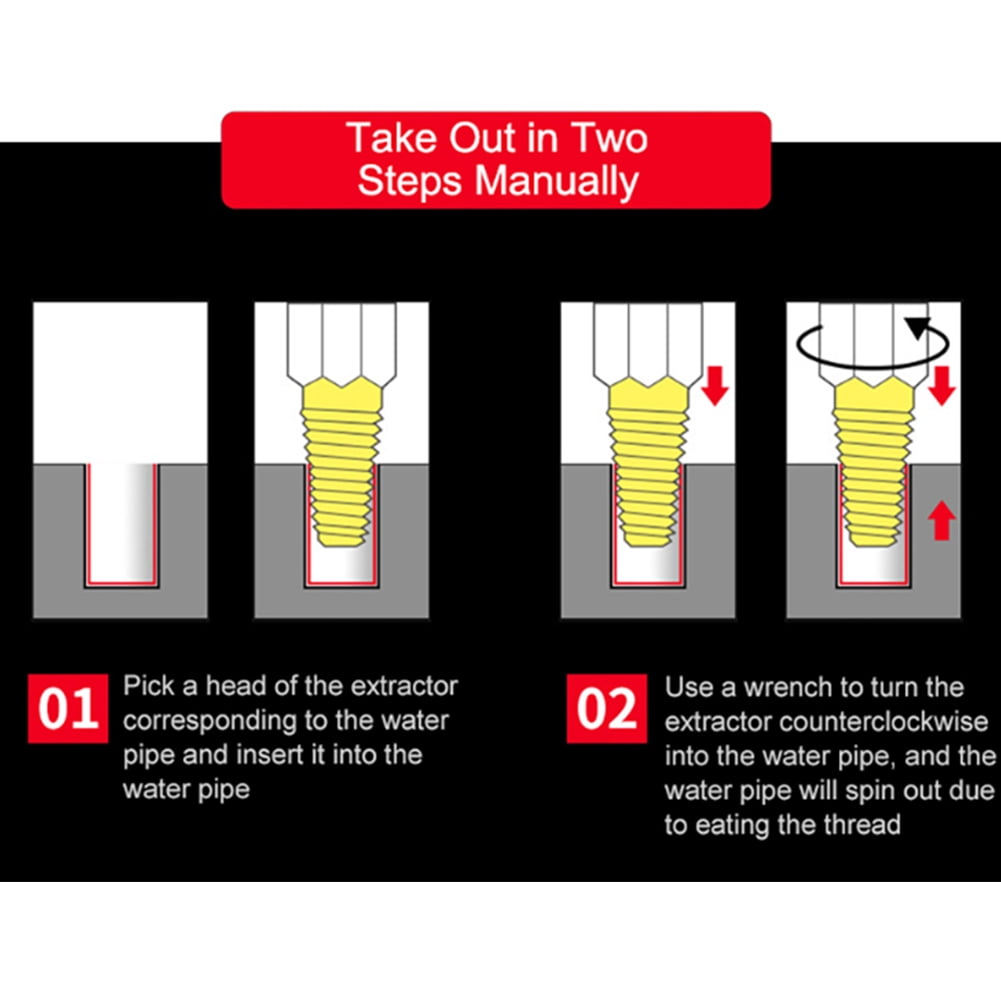 Take Out in Two Steps Manually

01 Pick a head of the extractor corresponding to the water pipe and insert it into the water pipe

02 Use a wrench to turn the extractor counterclockwise into the water pipe, and the water pipe will spin out due to eating the thread