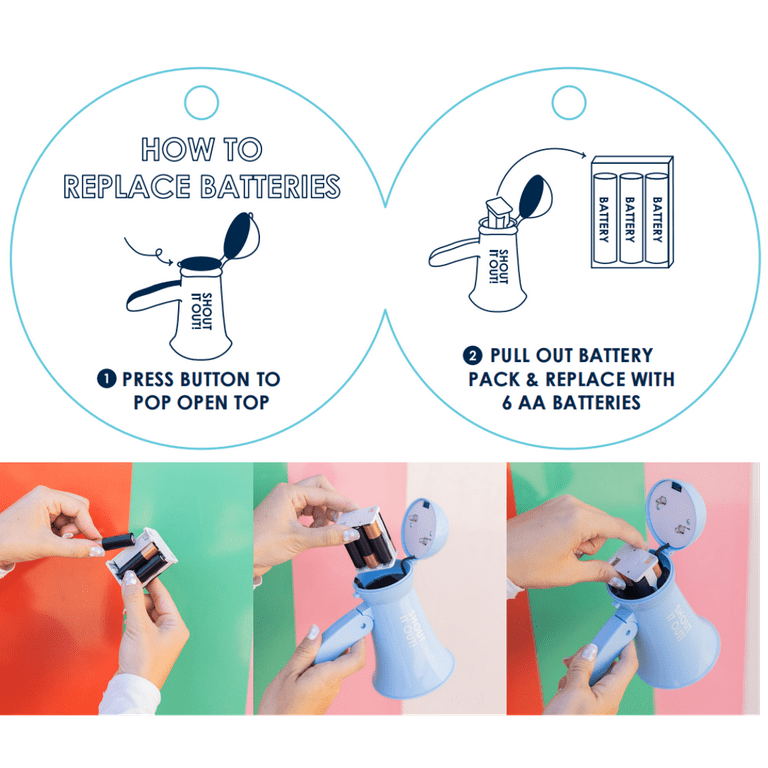 HOW TO REPLACE BATTERIES

SHOUT IT OUT!

1 PRESS BUTTON TO POP OPEN TOP

SHOUT IT OUT!

BATTERY

BATTERY

BATTERY

2 PULL OUT BATTERY PACK & REPLACE WITH 6 AA BATTERIES

SHOUT IT OUT!