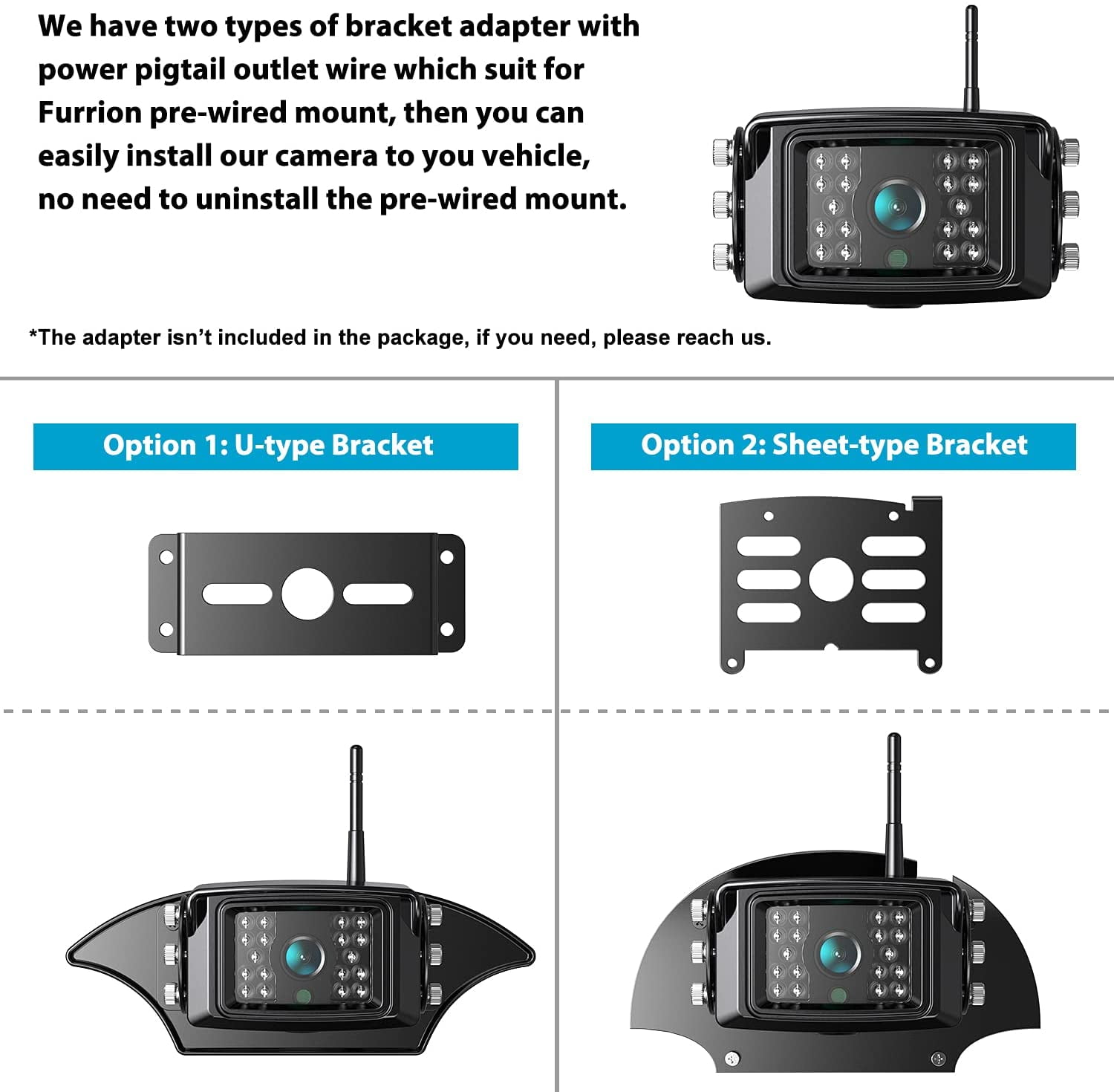 We have two types of bracket adapter with power pigtail outlet wire which suit for Furrion pre-wired mount, then you can easily install our camera to you vehicle, no need to uninstall the pre-wired mount.

*The adapter isn't included in the package, if you need, please reach us.

Option 1: U-type Bracket

Option 2: Sheet-type Bracket