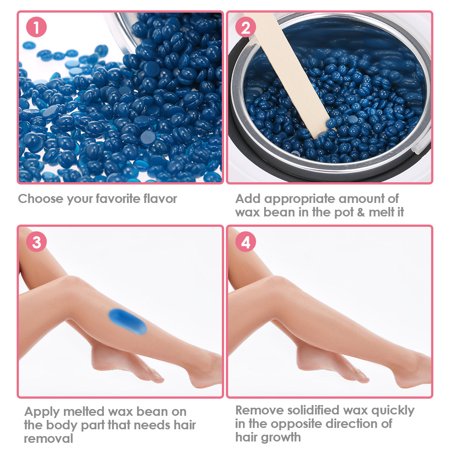 1

Choose your favorite flavor

2

Add appropriate amount of wax bean in the pot & melt it

3

Apply melted wax bean on the body part that needs hair removal

4

Remove solidified wax quickly in the opposite direction of hair growth