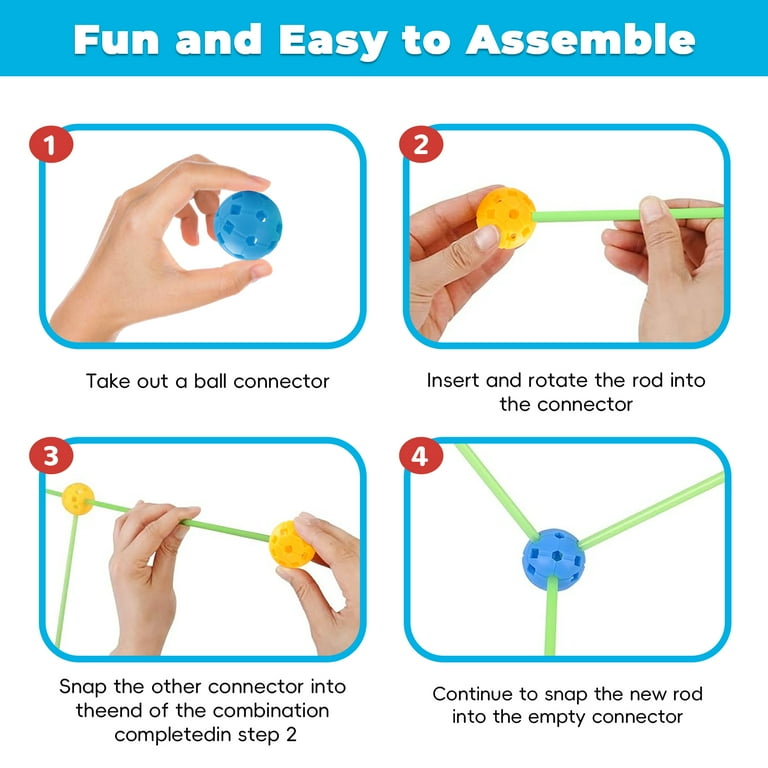 Fun and Easy to Assemble

1

Take out a ball connector

2

Insert and rotate the rod into the connector

3

Snap the other connector into theend of the combination completedin step 2

4

Continue to snap the new rod into the empty connector