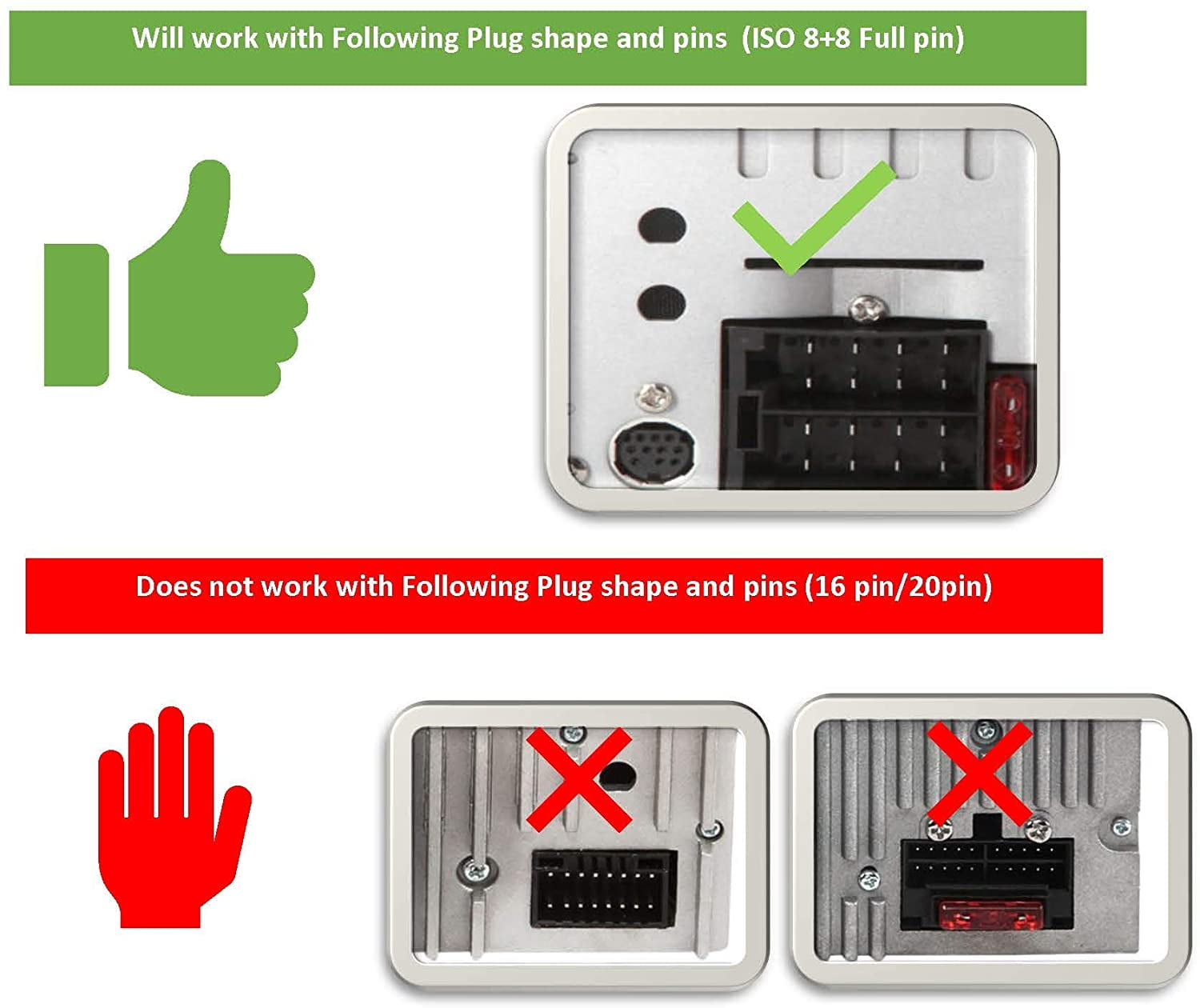 Will work with Following Plug shape and pins  (ISO 8+8 Full pin)

Does not work with Following Plug shape and pins (16 pin/20pin)