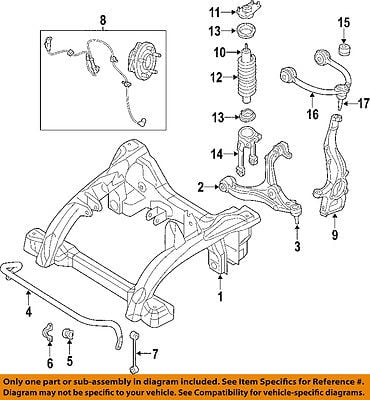 8
11
13
10
12
13
14
15
16
17
2
3
9
1
4
6
5
7

Only one part or sub-assembly in diagram included. See Item Specifics for Reference #. Diagram may not be specific to your vehicle. See Compatibility for vehicle-specific diagrams.