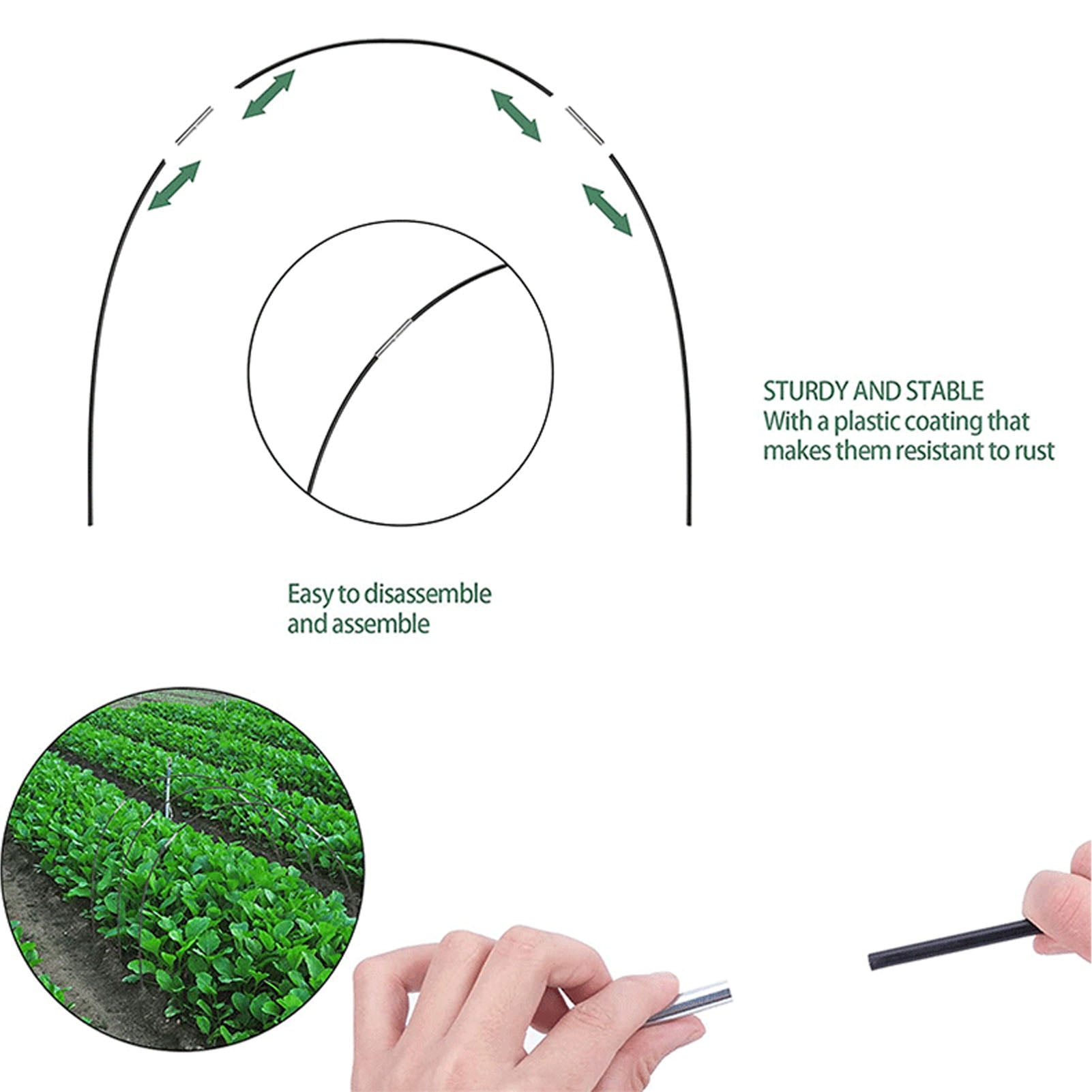 STURDY AND STABLE
With a plastic coating that makes them resistant to rust

Easy to disassemble and assemble