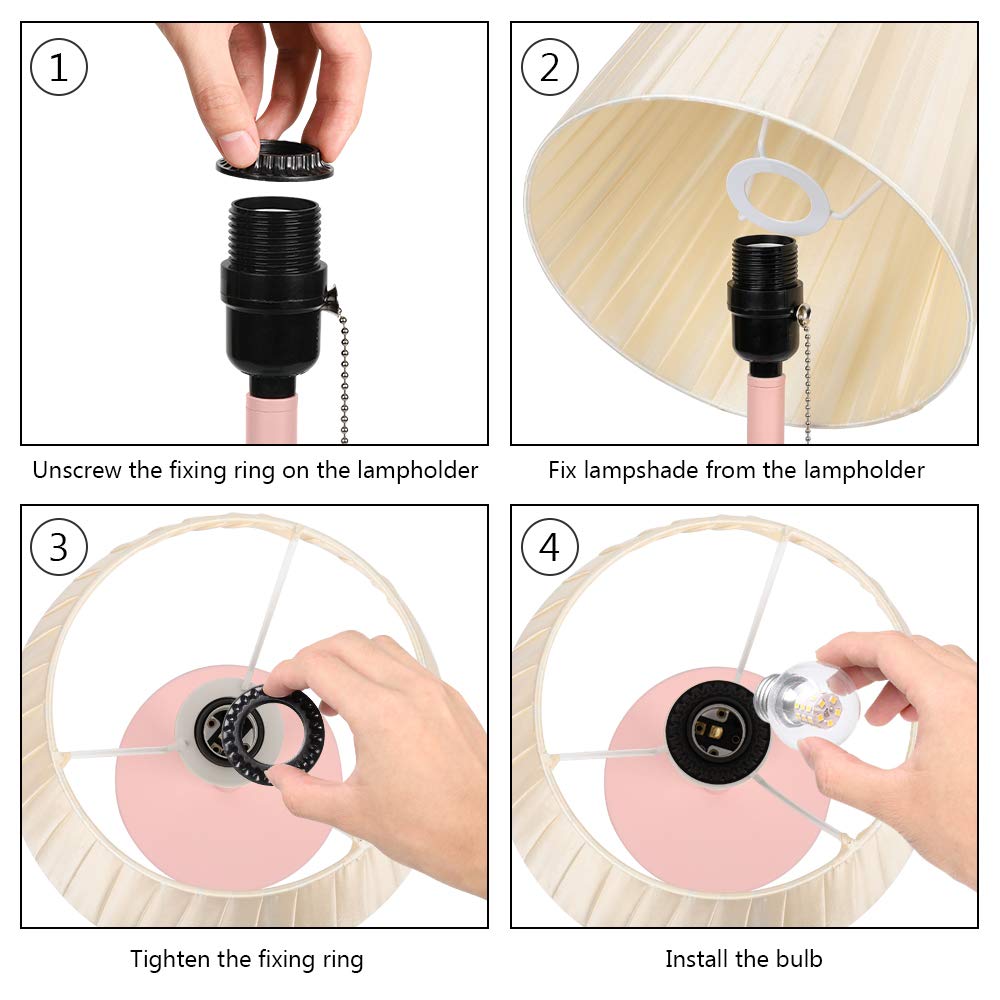 1

Unscrew the fixing ring on the lampholder

2

Fix lampshade from the lampholder

3

Tighten the fixing ring

4

Install the bulb