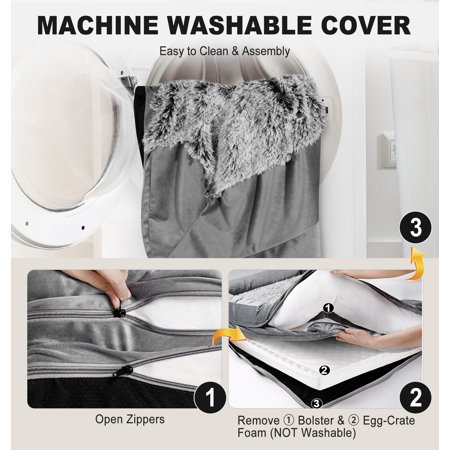 MACHINE WASHABLE COVER

Easy to Clean & Assembly

3

①

②

③

1

2

Open Zippers

Remove ① Bolster & ② Egg-Crate Foam (NOT Washable)