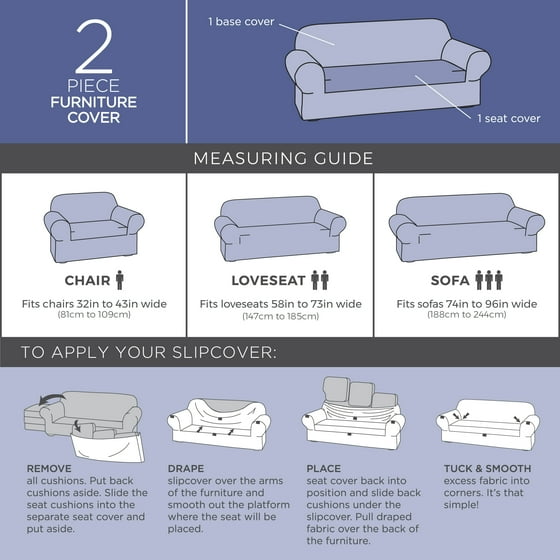 2
PIECE
FURNITURE
COVER

1 base cover

1 seat cover

MEASURING GUIDE

CHAIR
Fits chairs 32in to 43in wide
(81cm to 109cm)

LOVESEAT
Fits loveseats 58in to 73in wide
(147cm to 185cm)

SOFA
Fits sofas 74in to 96in wide
(188cm to 244cm)

TO APPLY YOUR SLIPCOVER:

REMOVE
all cushions. Put back cushions aside. Slide the seat cushions into the separate seat cover and put aside.

DRAPE
slipcover over the arms of the furniture and smooth out the platform where the seat will be placed.

PLACE
seat cover back into position and slide back cushions under the slipcover. Pull draped fabric over the back of the furniture.

TUCK & SMOOTH
excess fabric into corners. It's that simple!